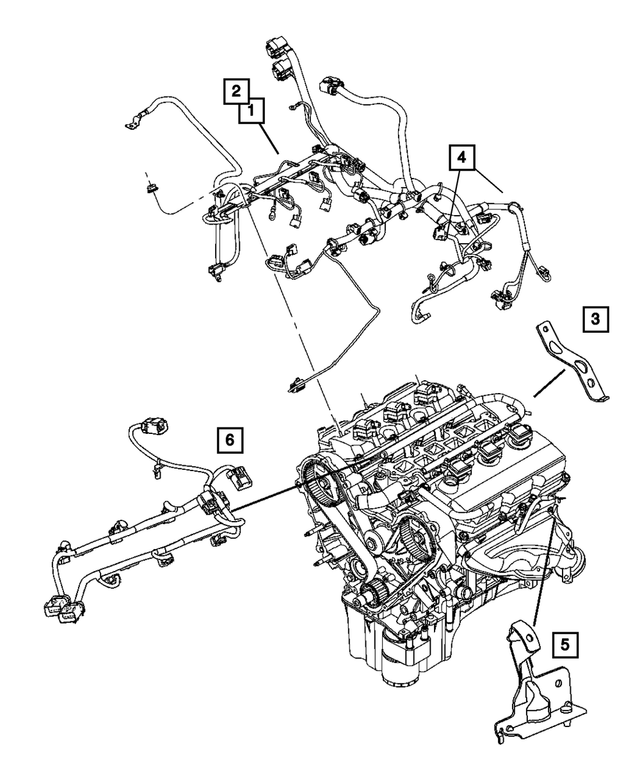 2
1
4
3
6
5