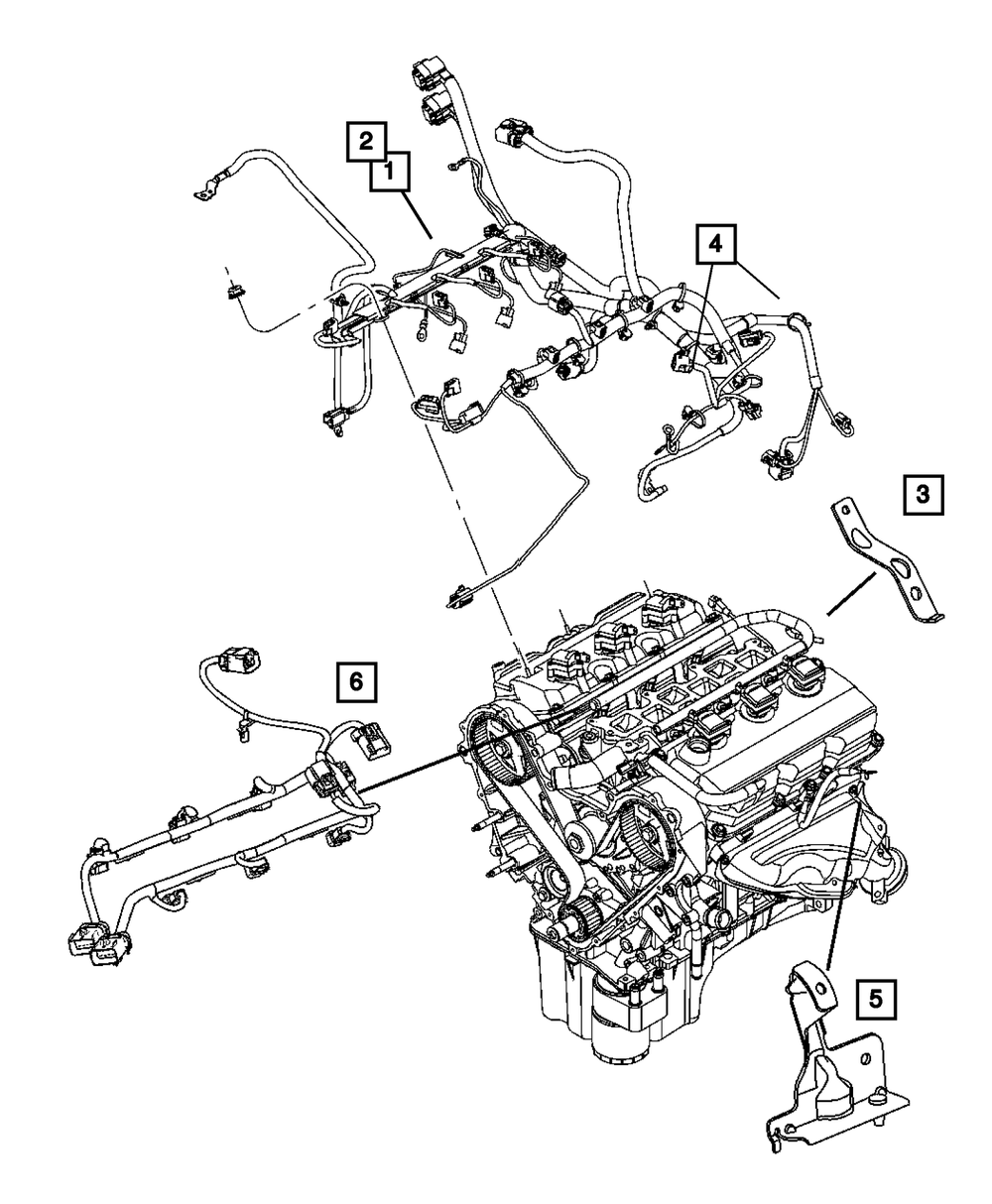 2
1
4
3
6
5