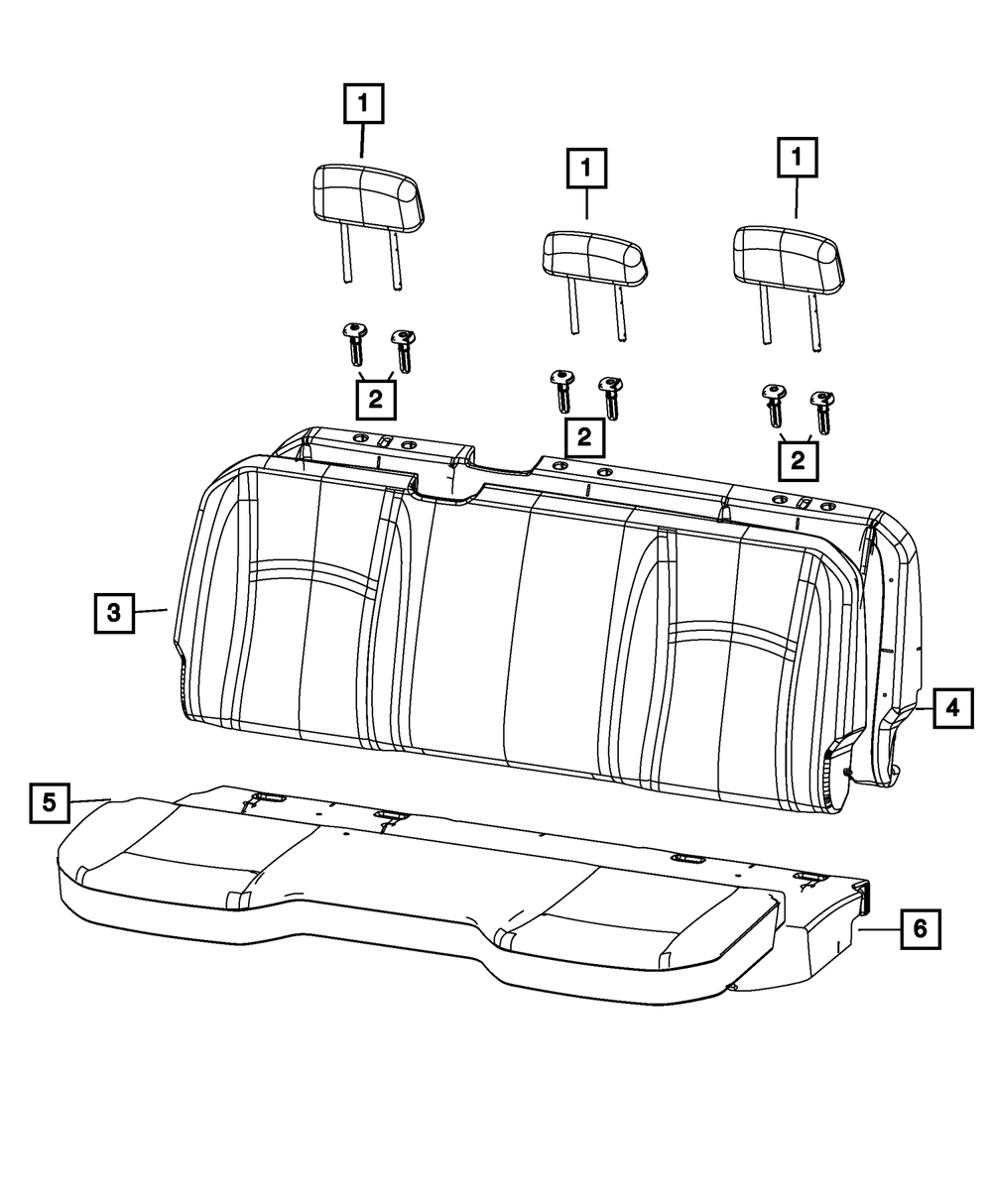 1
1
1
2
2
2
3
4
5
6