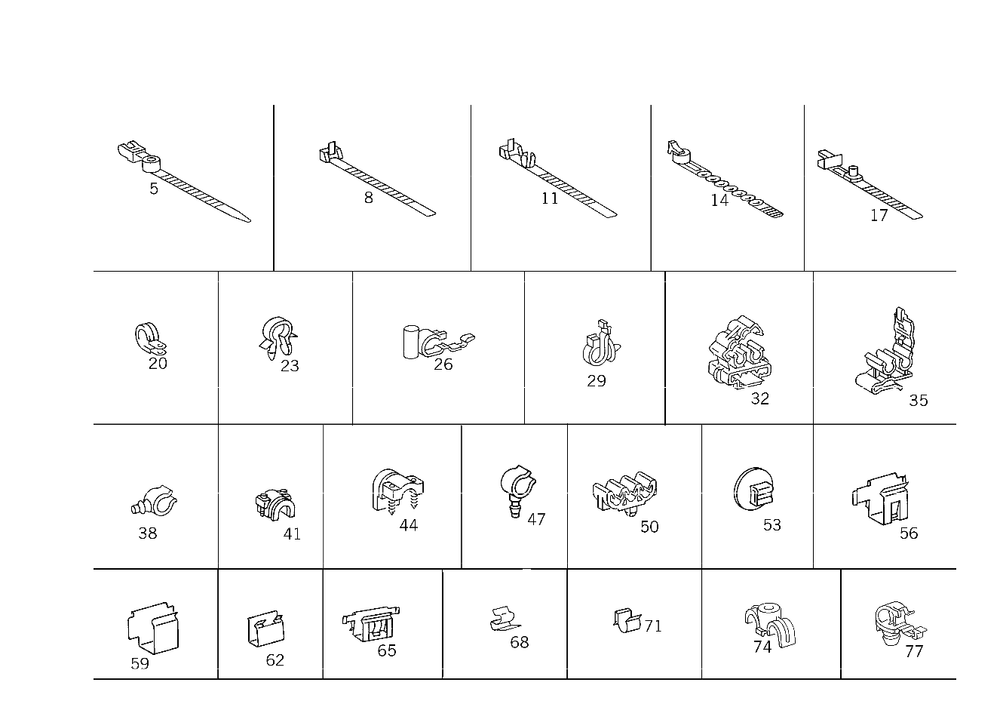 5
8
11
14
17
20
23
26
29
32
35
38
41
44
47
50
53
56
59
62
65
68
71
74
77