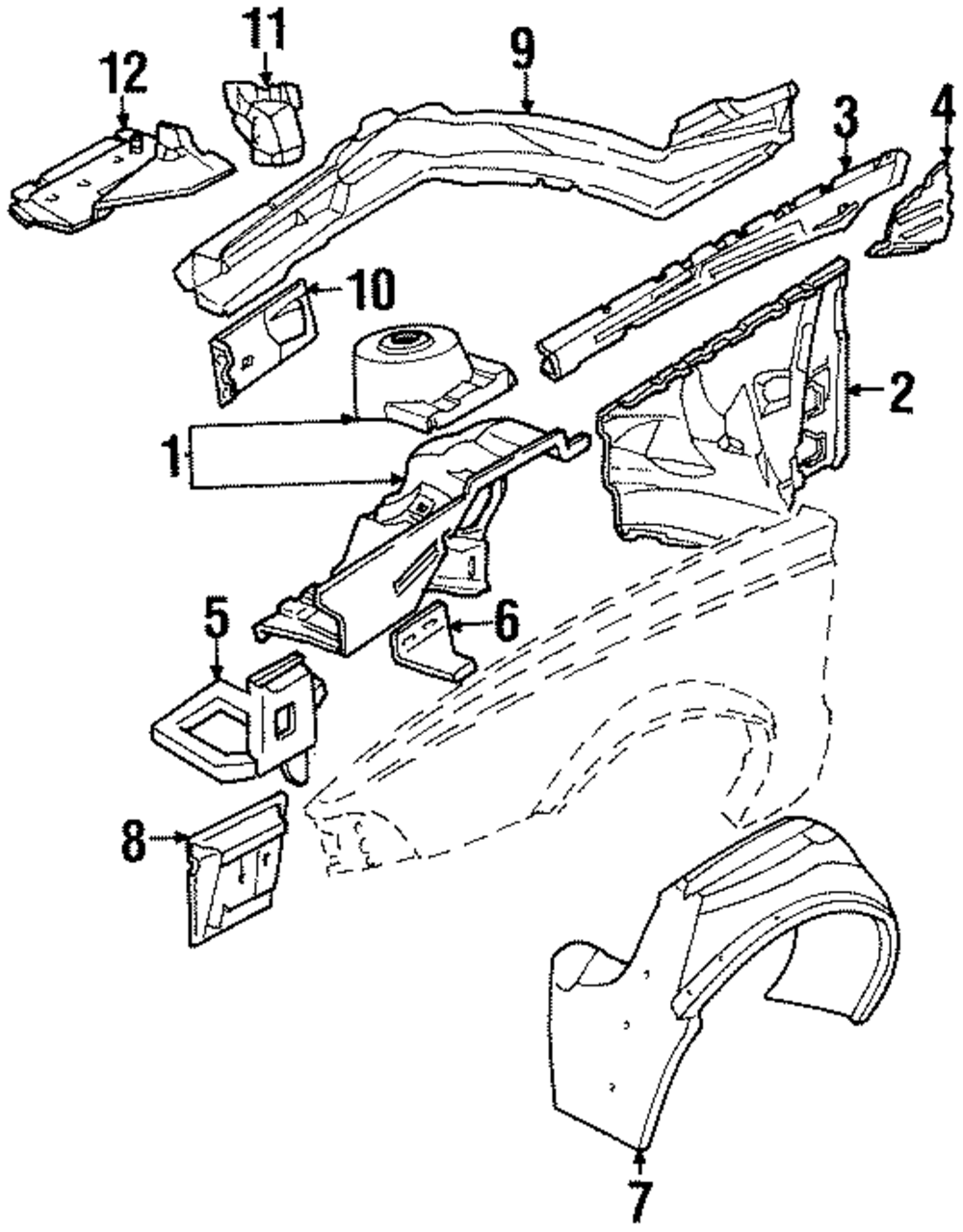 12
11
9
3
4
10
2
1
5
6
8
7