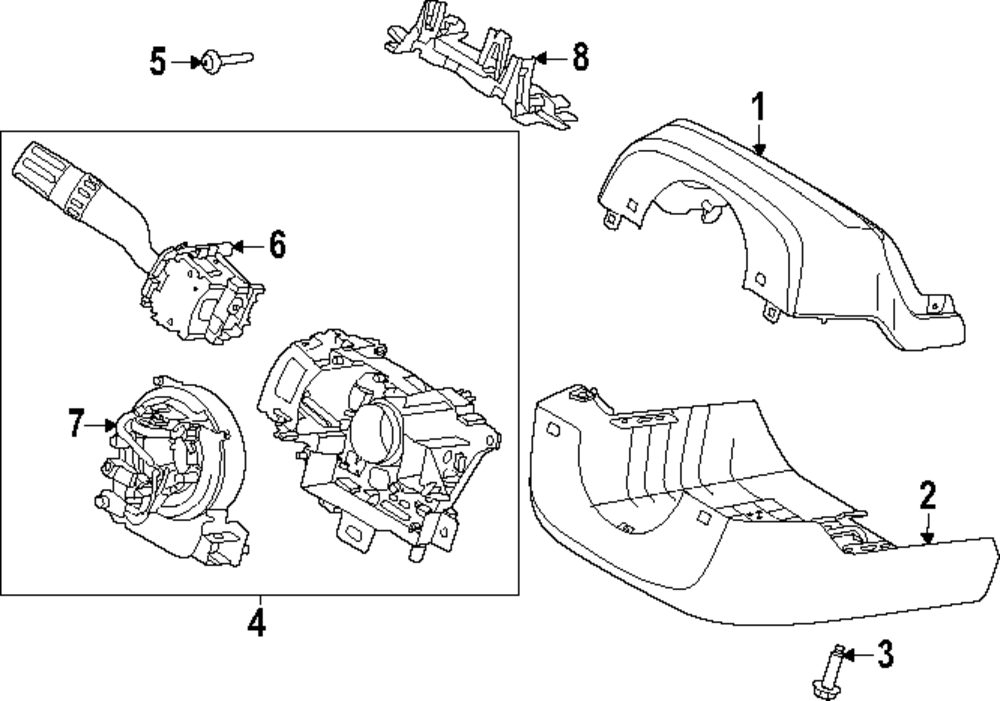 5
8
1
6
7
2
4
3