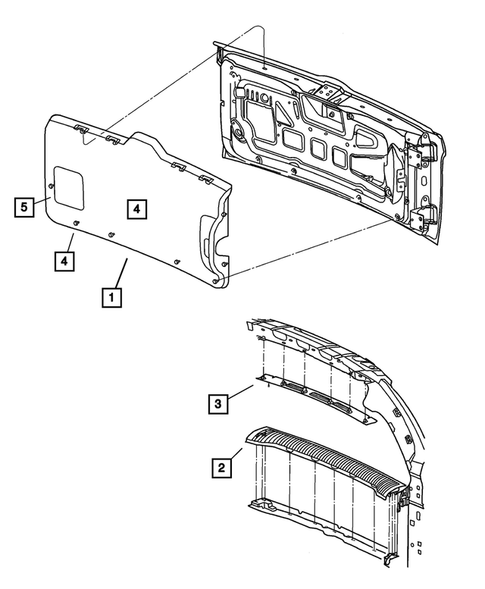 5
4
4
1
3
2