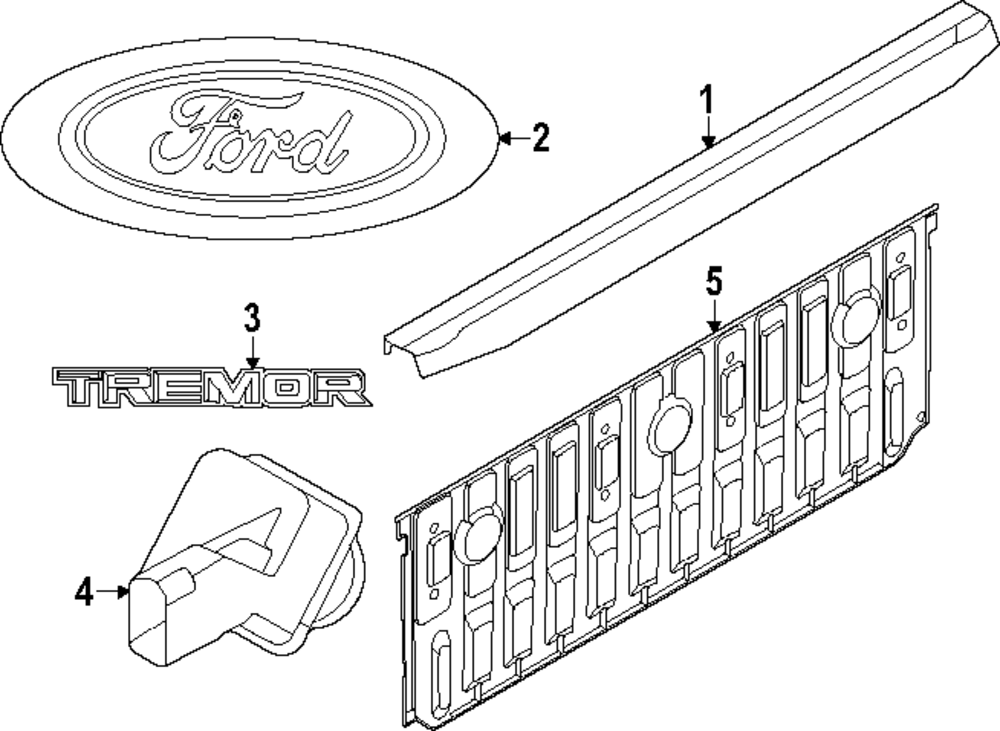 Ford
2
1
3
TREMOR
5
4