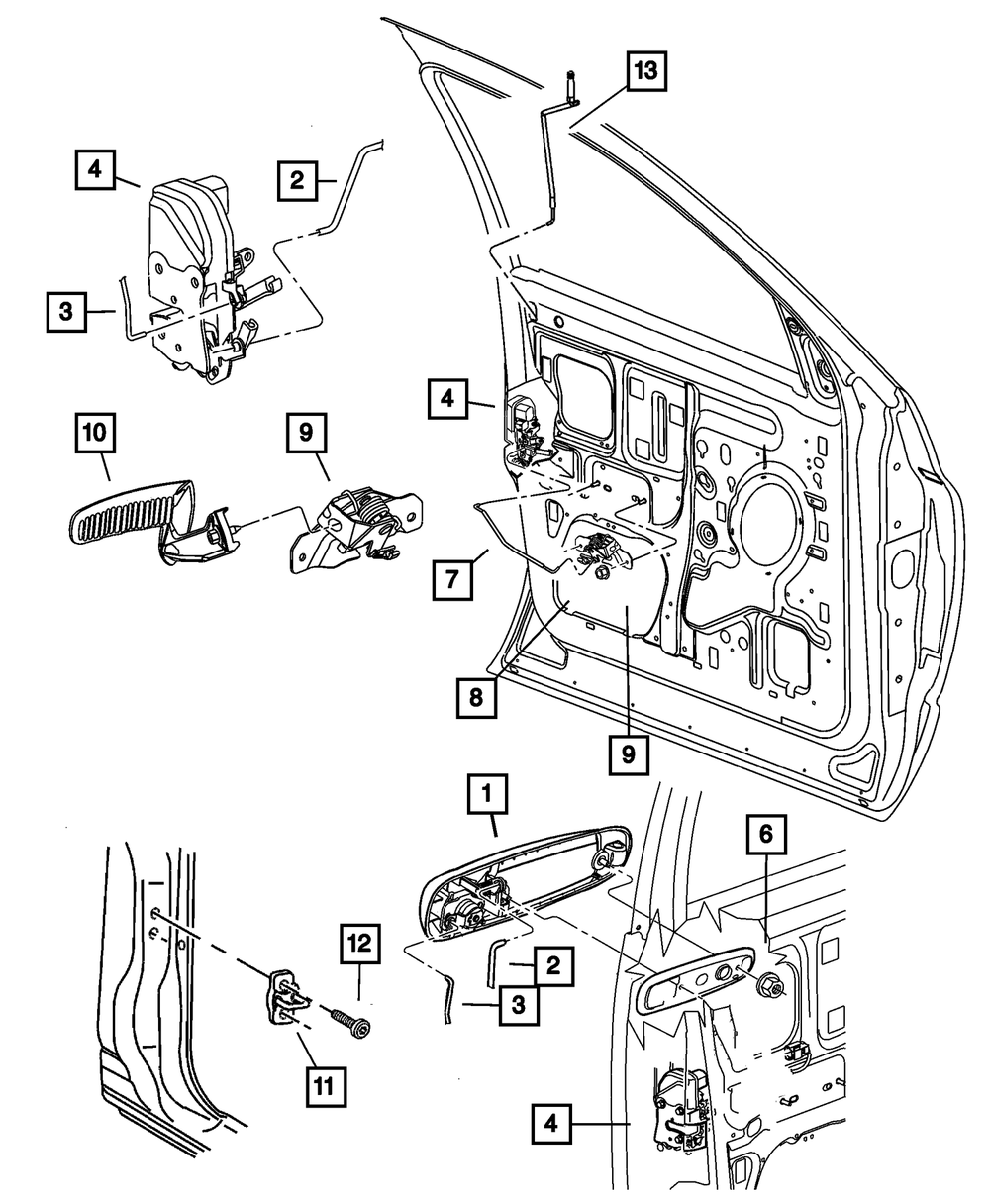 13
4
2
3
4
10
9
7
8
9
1
6
12
2
3
11
4