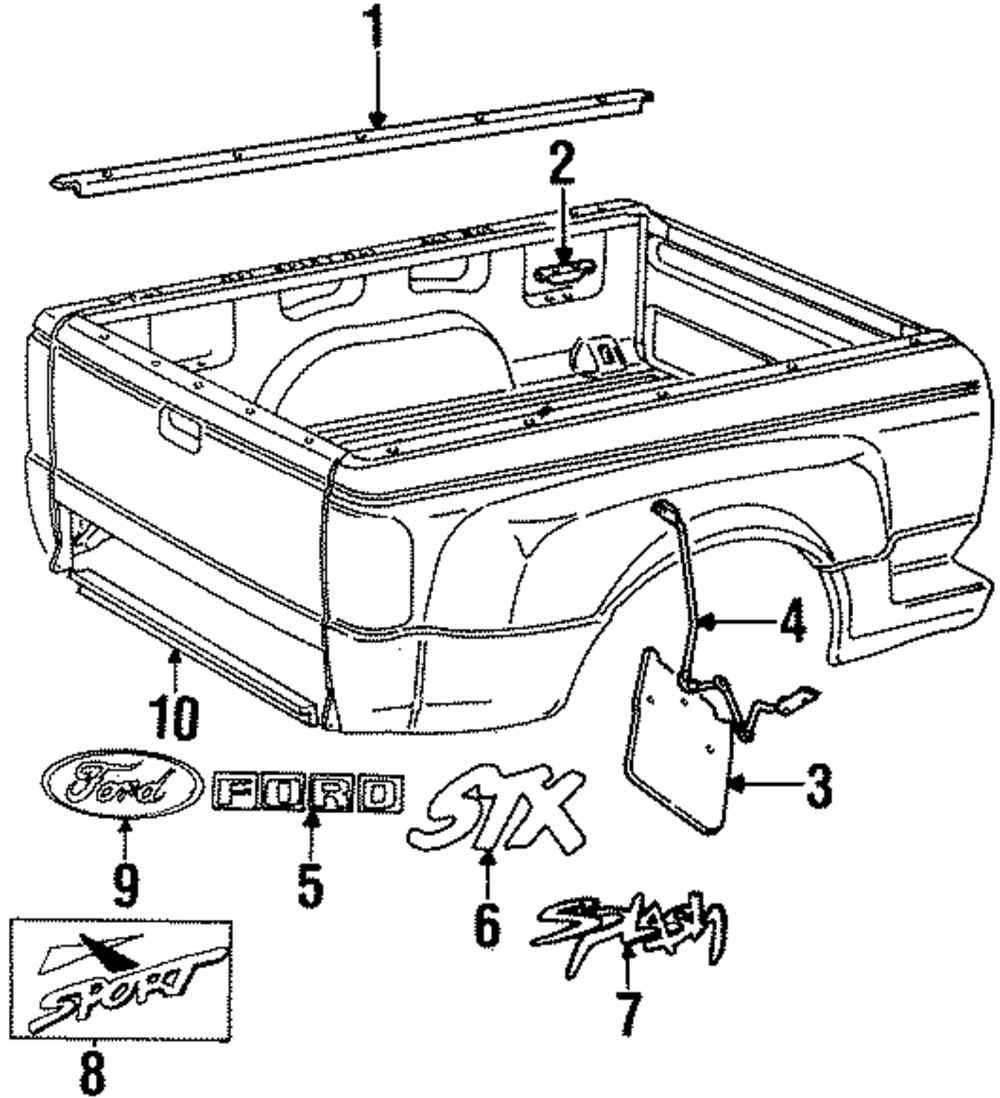 1
2
4
10
3
Ford
FORD
STX
9
5
6
Splash
7
SPORT
8