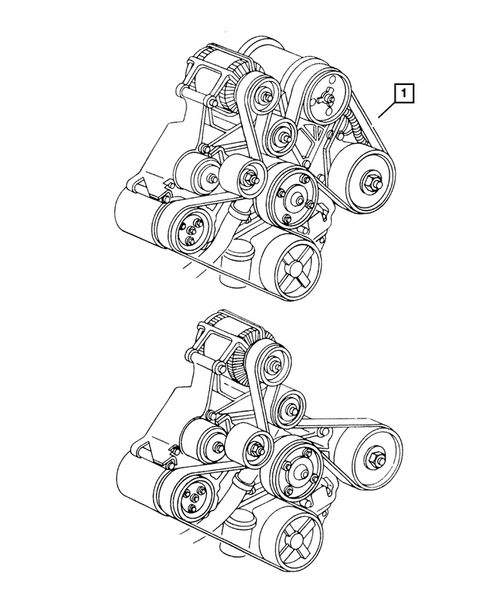 1