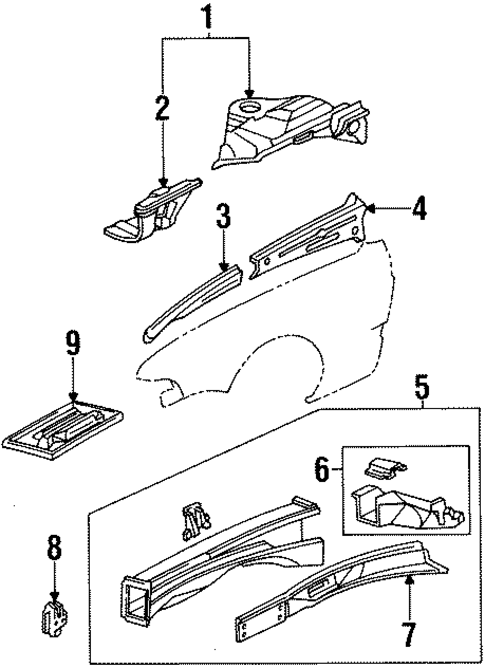 1
2
3
4
9
5
6
8
7