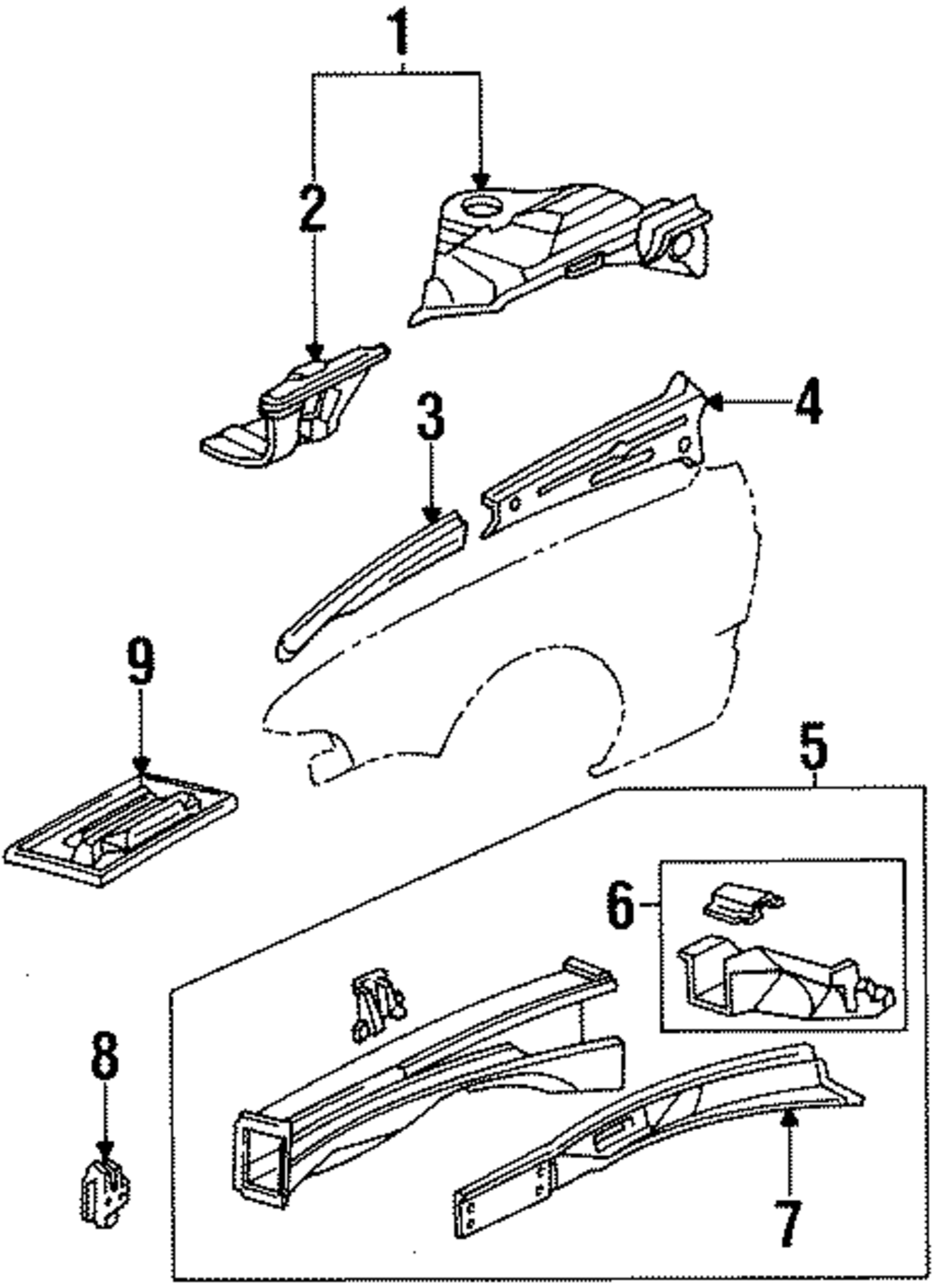 1
2
3
4
9
5
6
8
7