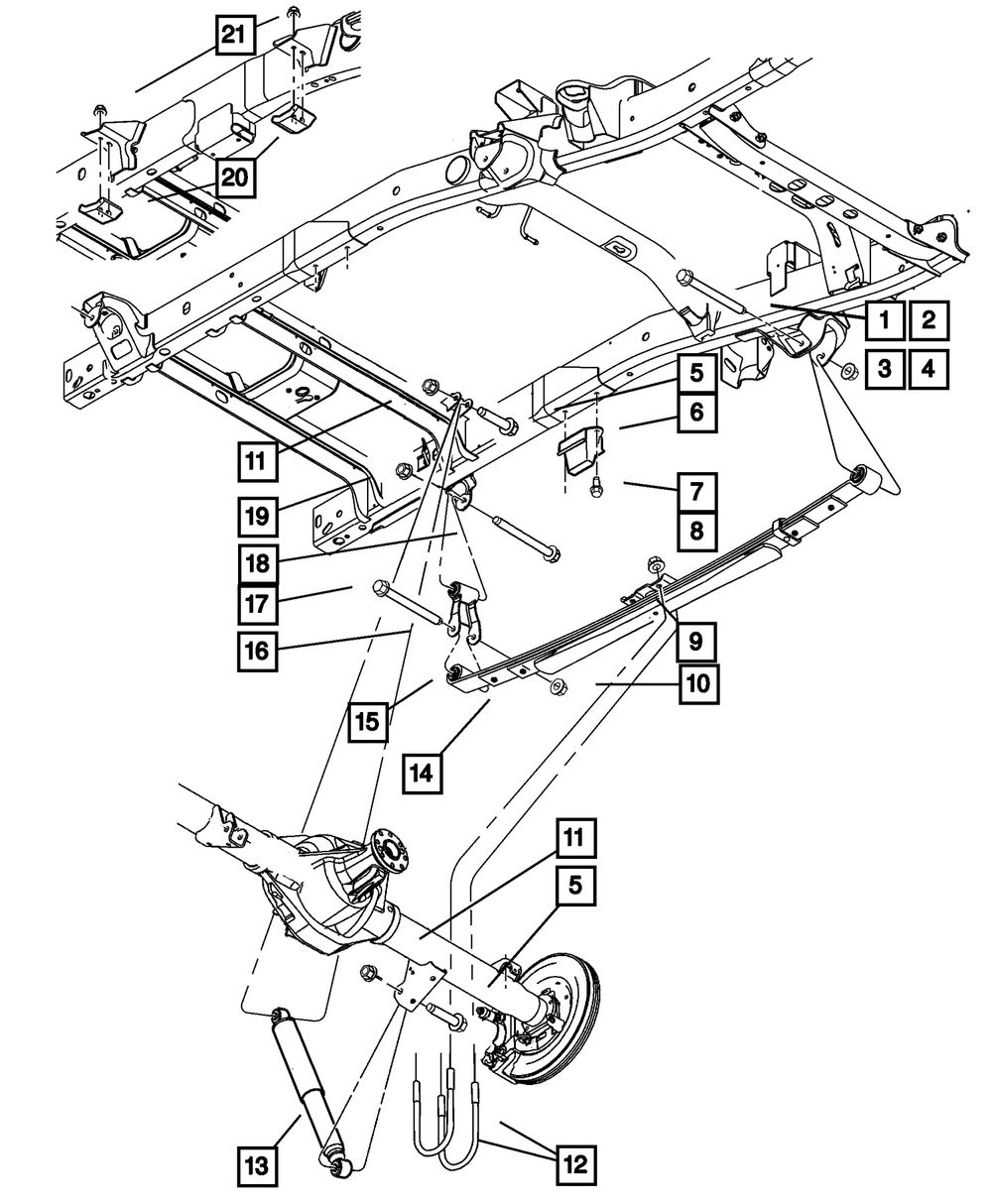 21
20
1 2
3 4
5
6
7
8
11
19
18
17
16
9
10
15
14
11
5
13
12