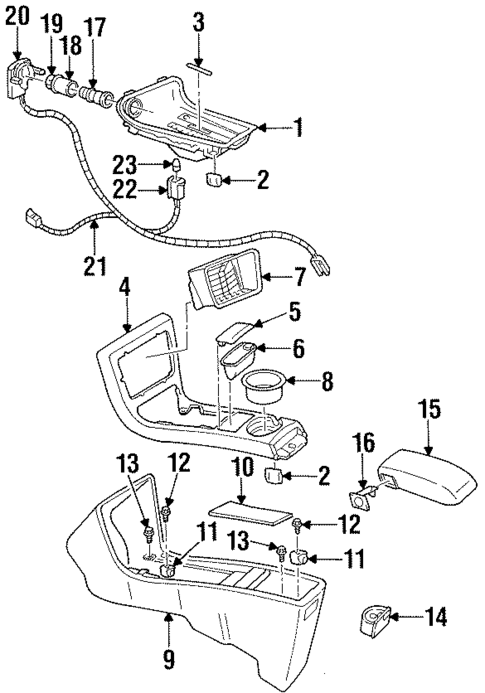 20
19
18
17
3
1
23
22
2
21
7
4
5
6
8
15
16
13
12
10
2
12
11
13
11
14
9