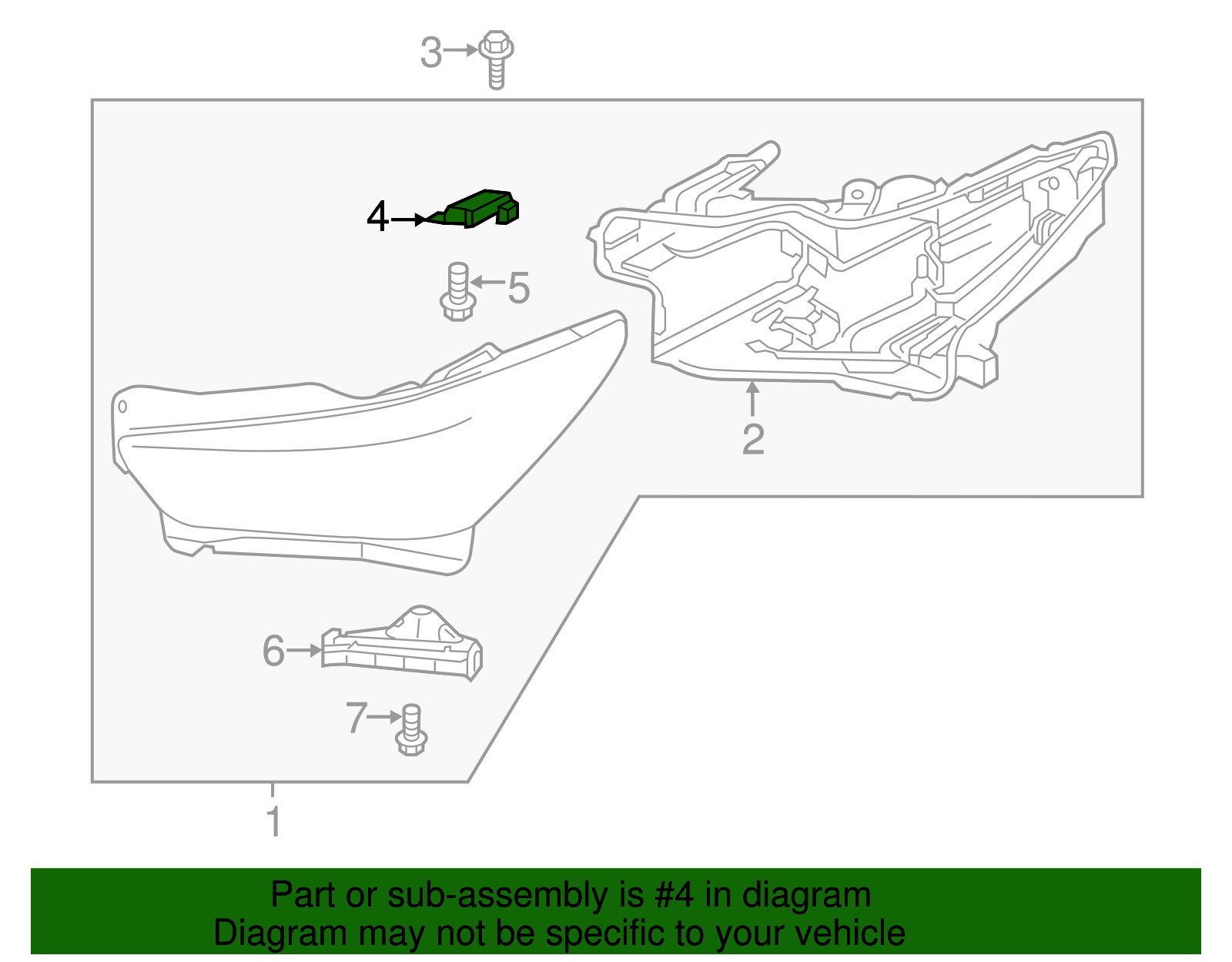 3
4
5
2
6
7
1

Part or sub-assembly is #4 in diagram
Diagram may not be specific to your vehicle