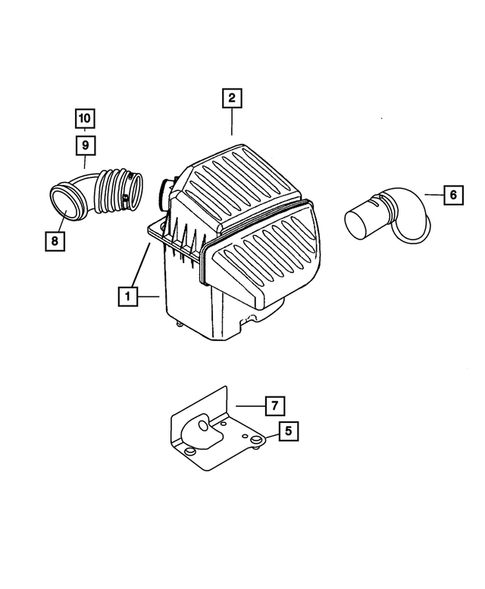 2
10
9
6
8
1
7
5