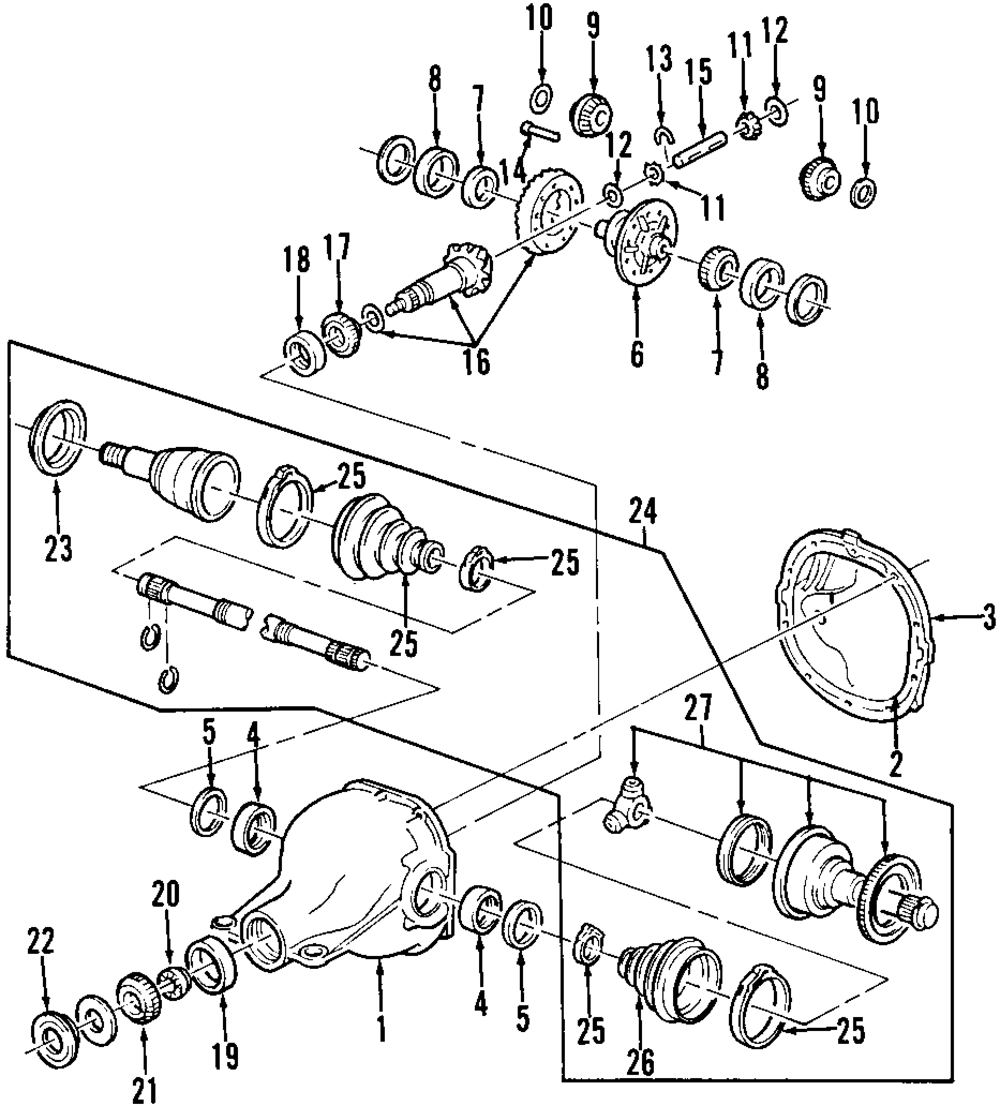 10
9
13
15
11
12
9
10
8
7
14
12
11
18
17
16
6
7
8
23
25
25
25
24
3
2
27
5
4
20
22
21
19
1
4
5
25
26
25