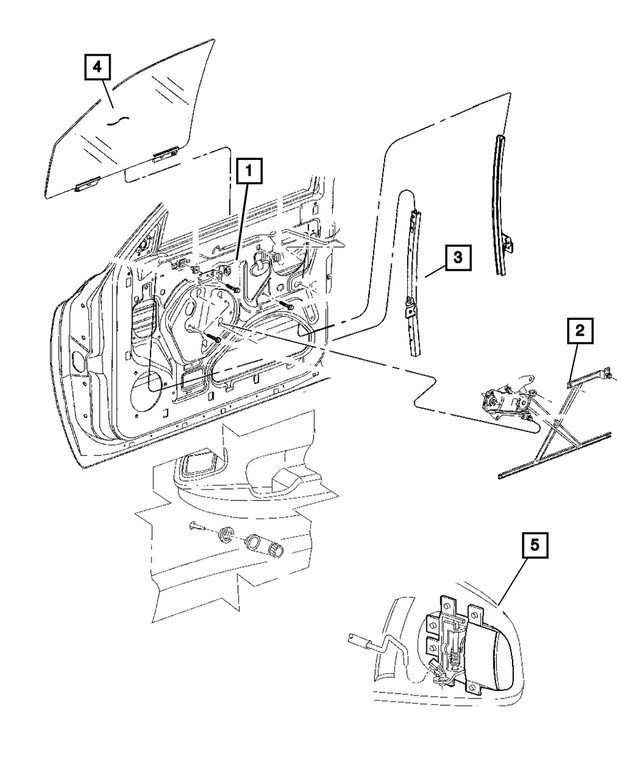 4
1
3
2
5