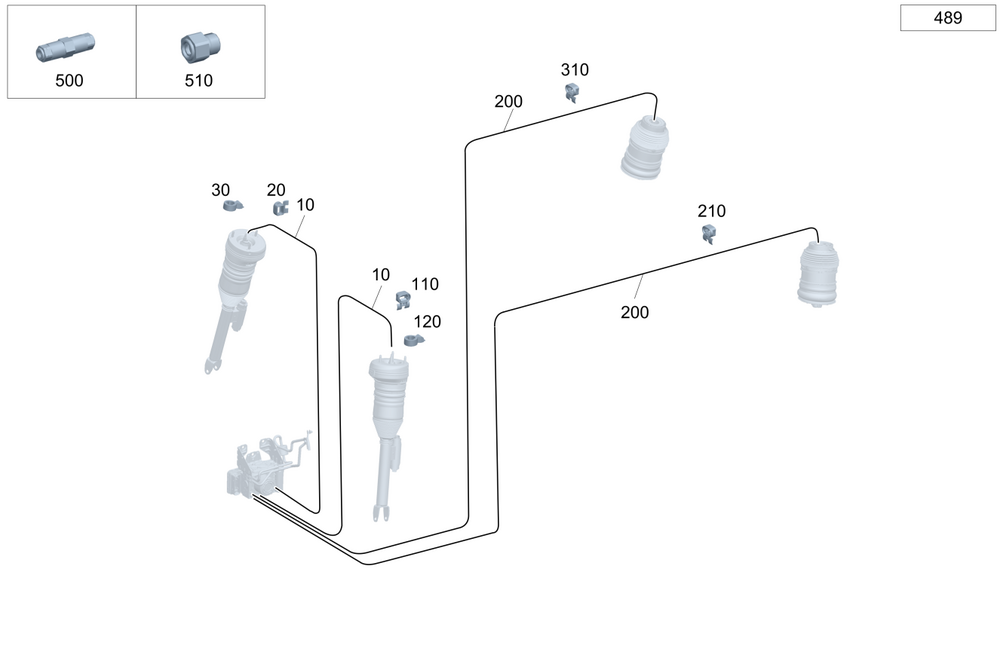 500
510
489
310
200
30
20
10
210
10
110
120
200