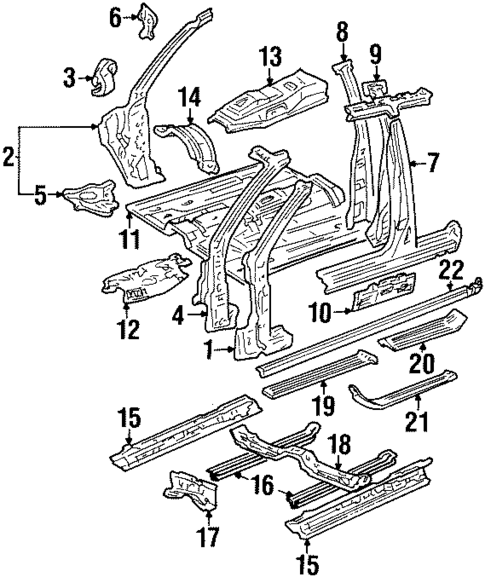 6
3
2
5
14
13
8
9
7
11
12
4
1
10
22
20
19
21
15
18
16
17
15