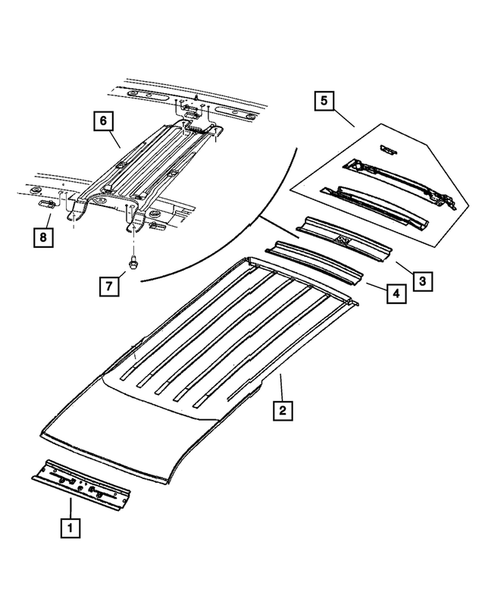 5
6
8
7
3
4
2
1