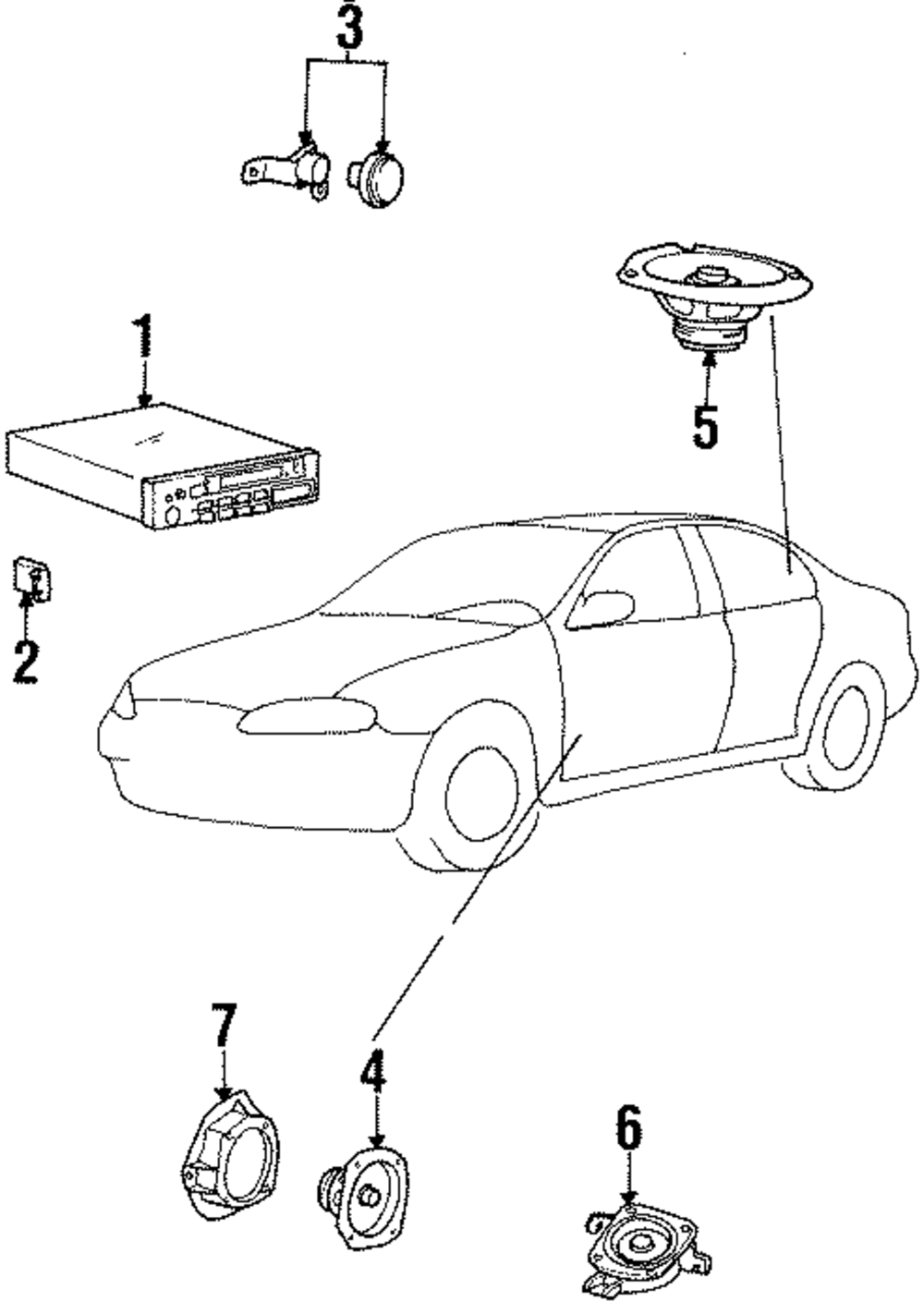 3
1
5
2
7
4
6