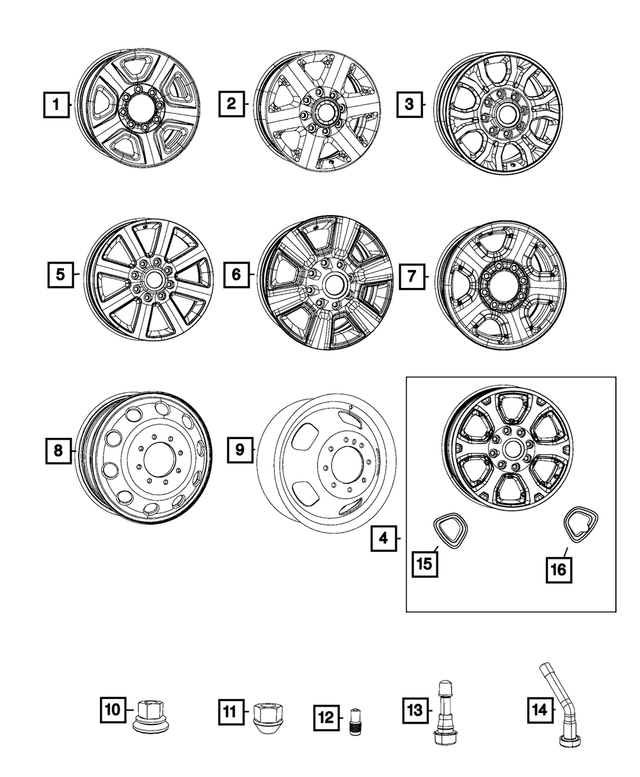 1
2
3
5
6
7
8
9
4
15
16
10
11
12
13
14