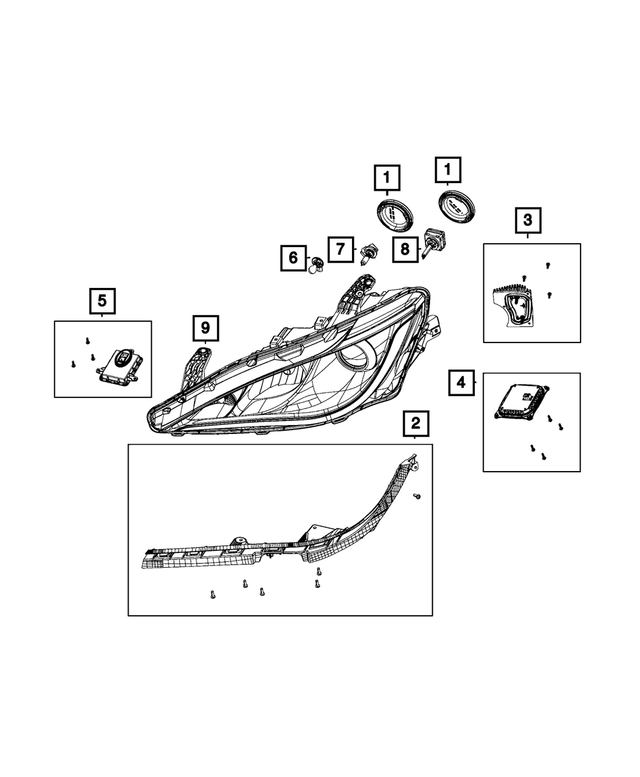 1
1
3
6
7
8
5
9
4
2