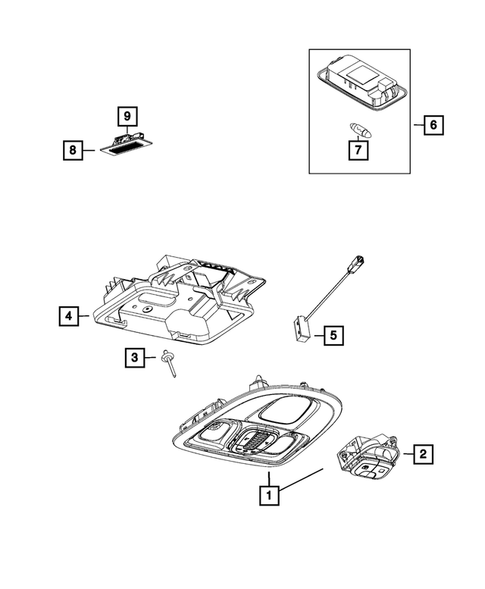 9
8
6
7
4
5
3
2
1