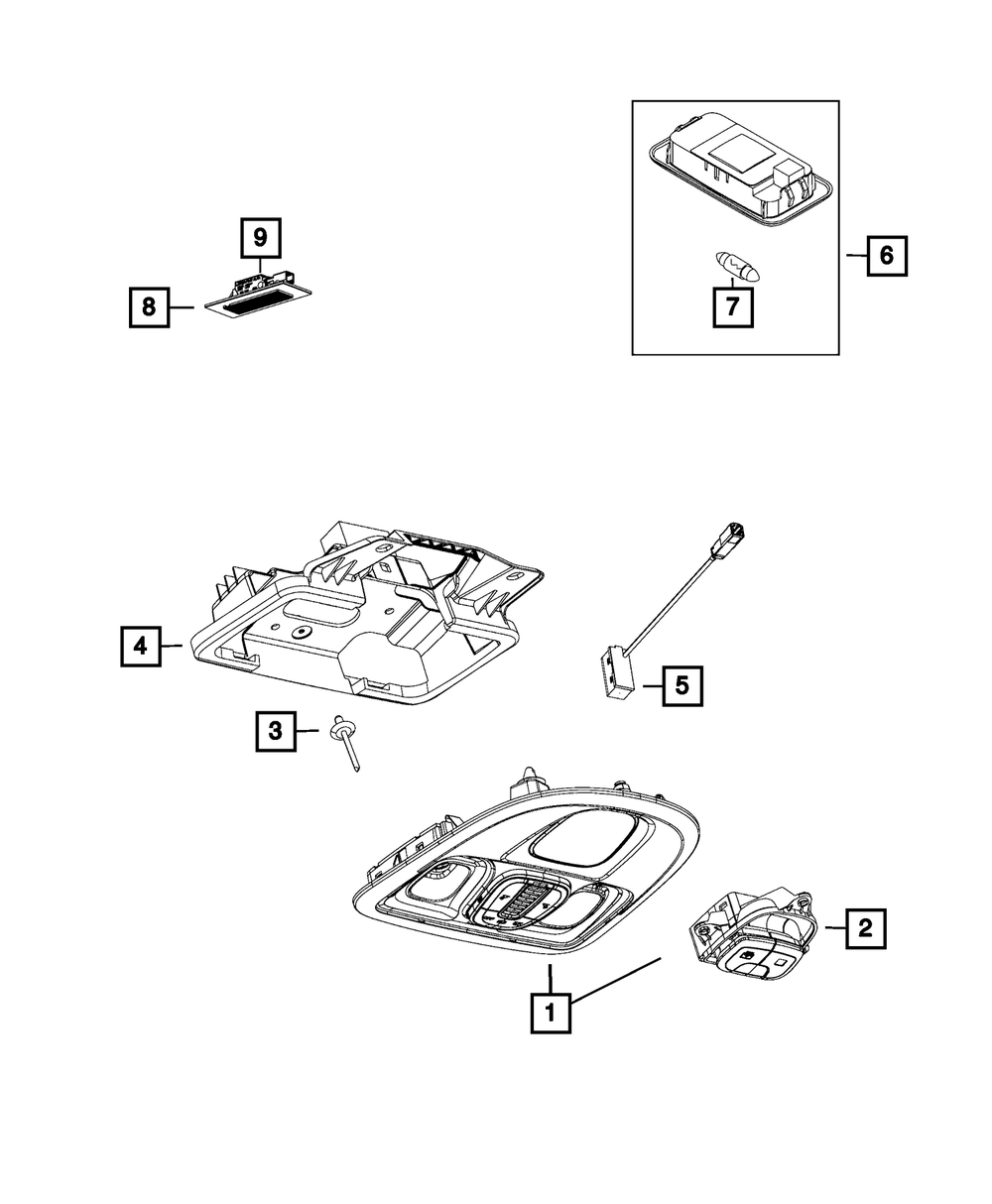 9
8
6
7
4
5
3
2
1