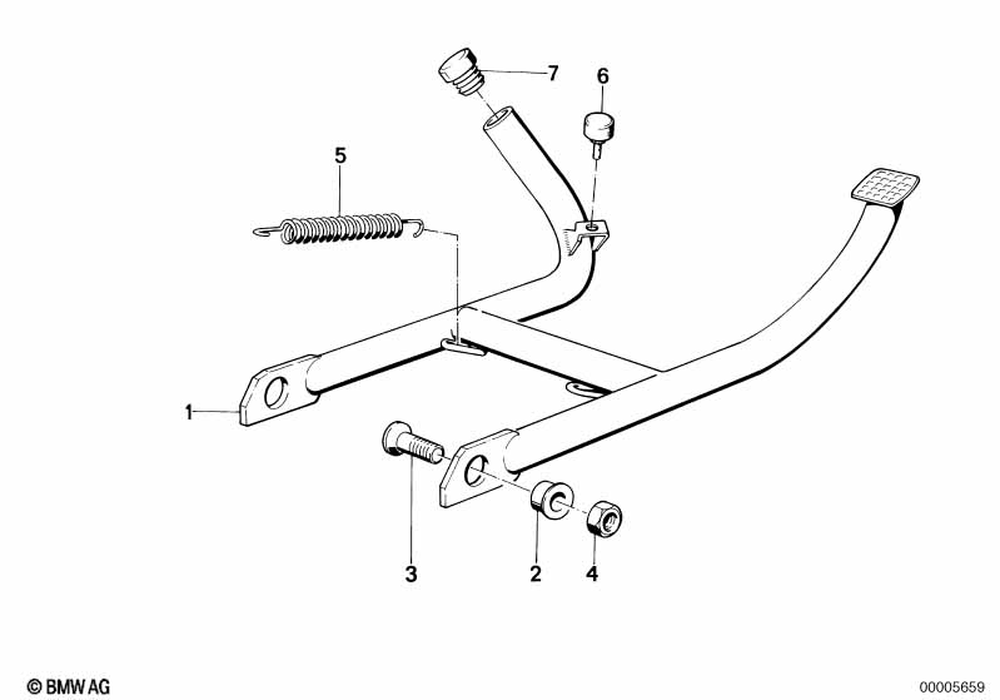 7
6
5
1
3
2
4
© BMW AG
00005659