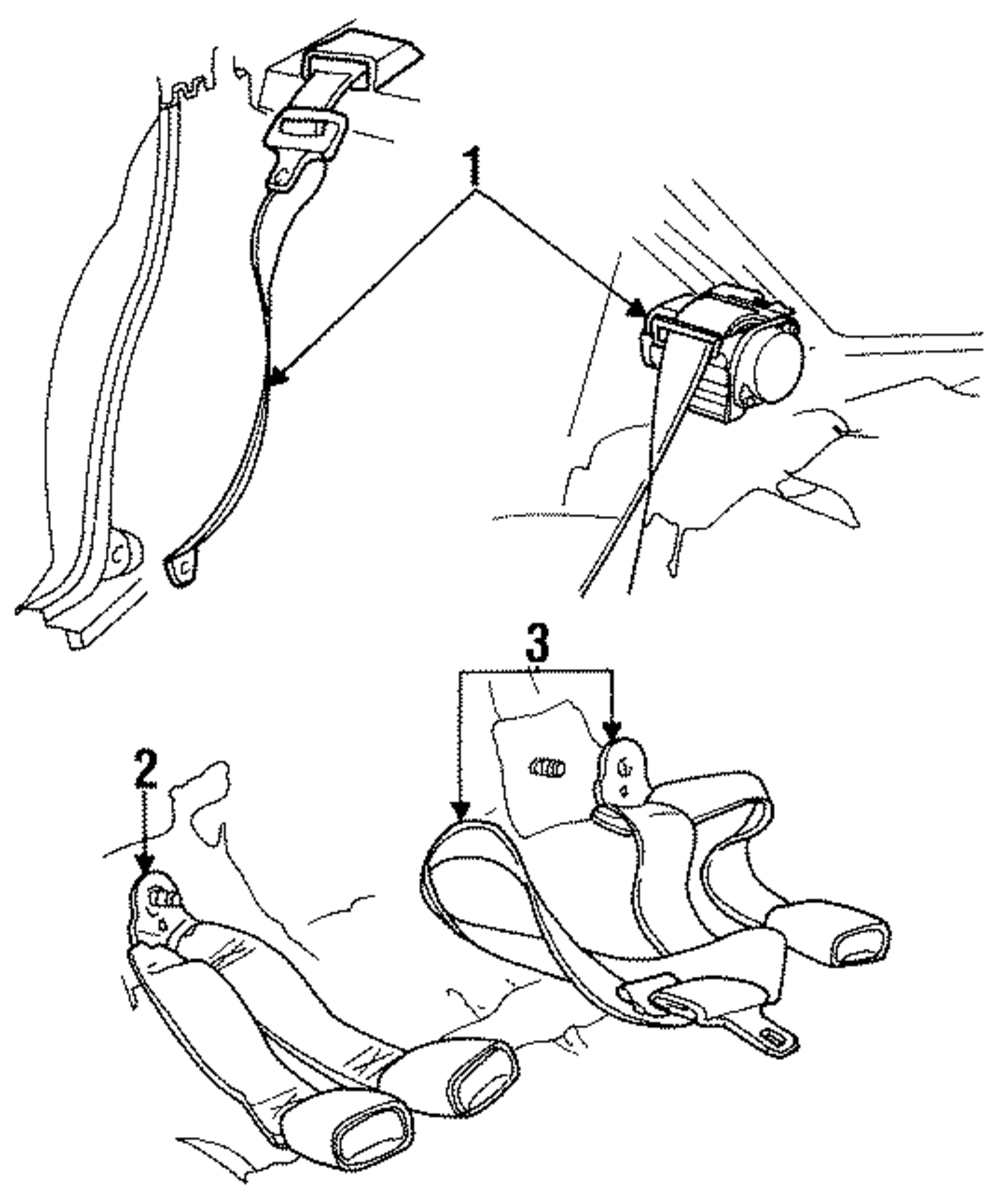 1

3

2