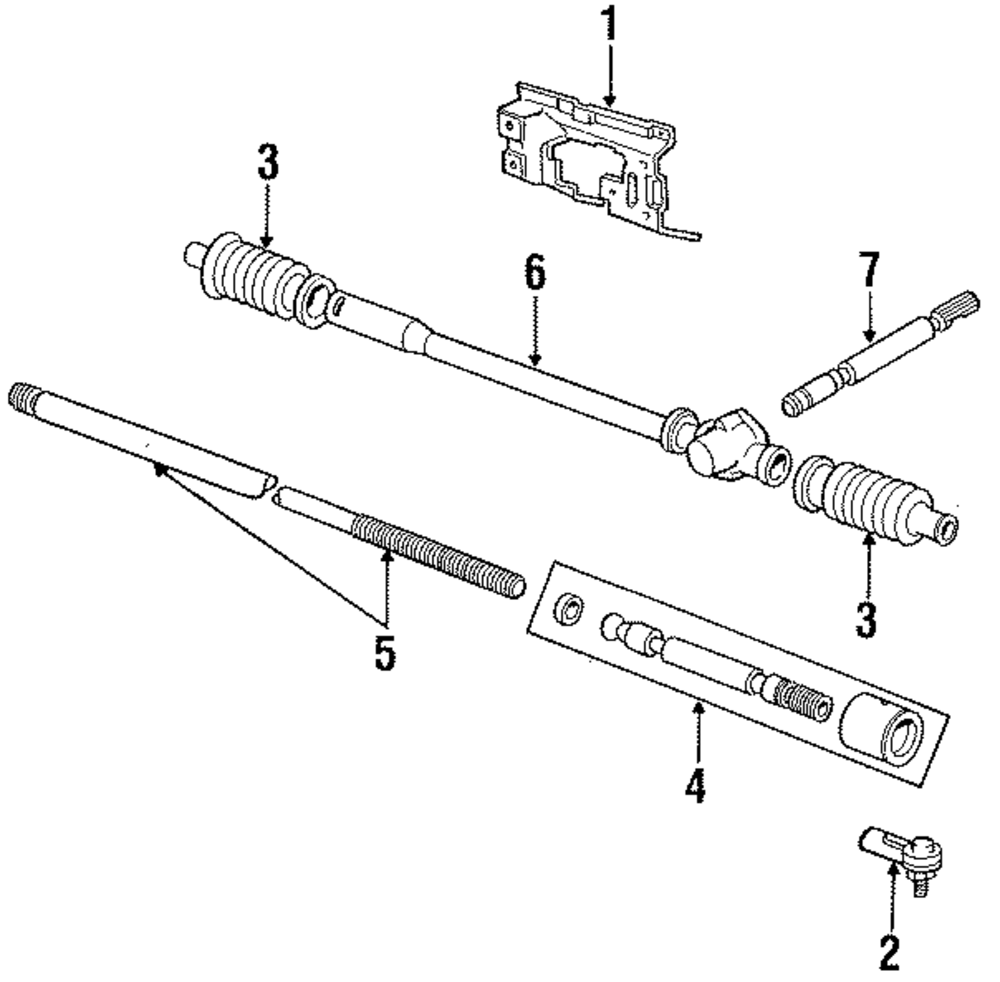 1
3
6
7
3
5
4
2