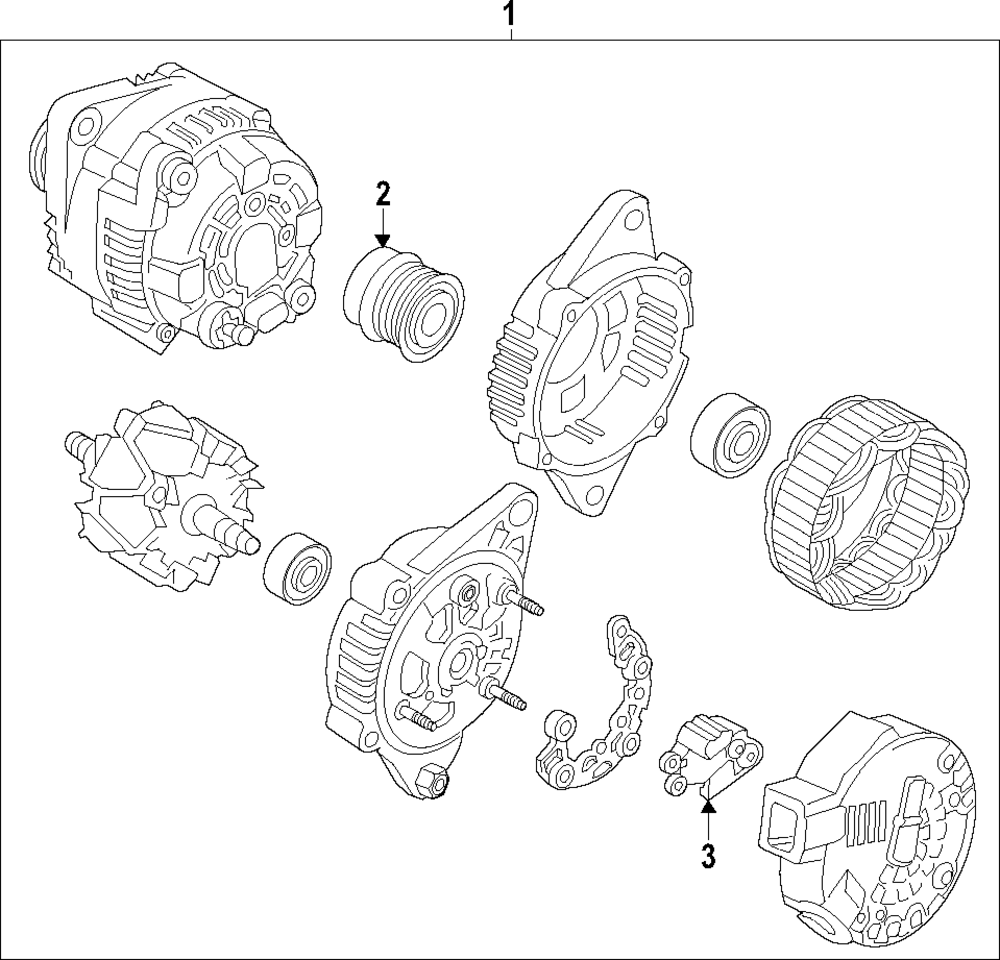 1
2
3