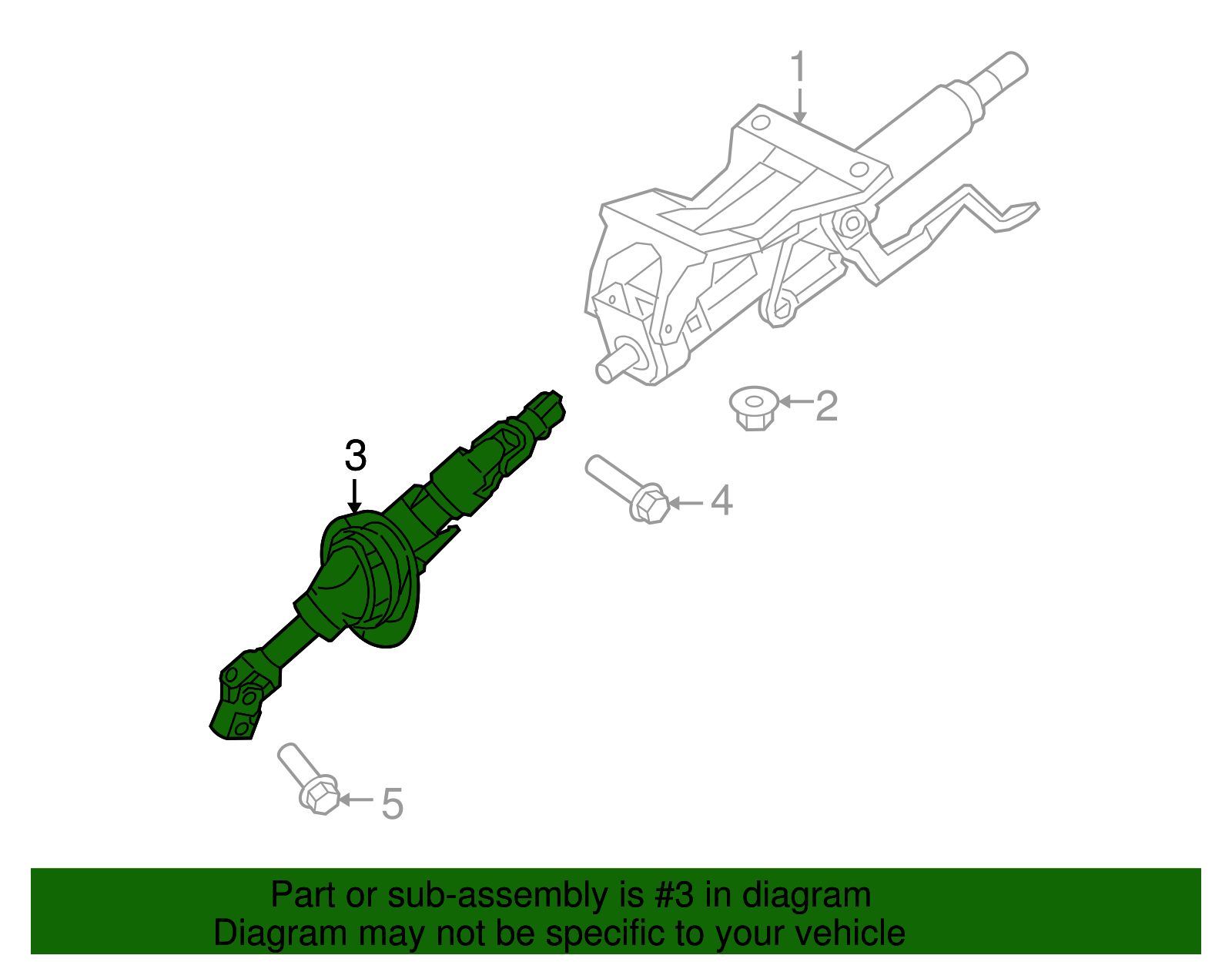 1

2

3

4

5

Part or sub-assembly is #3 in diagram
Diagram may not be specific to your vehicle