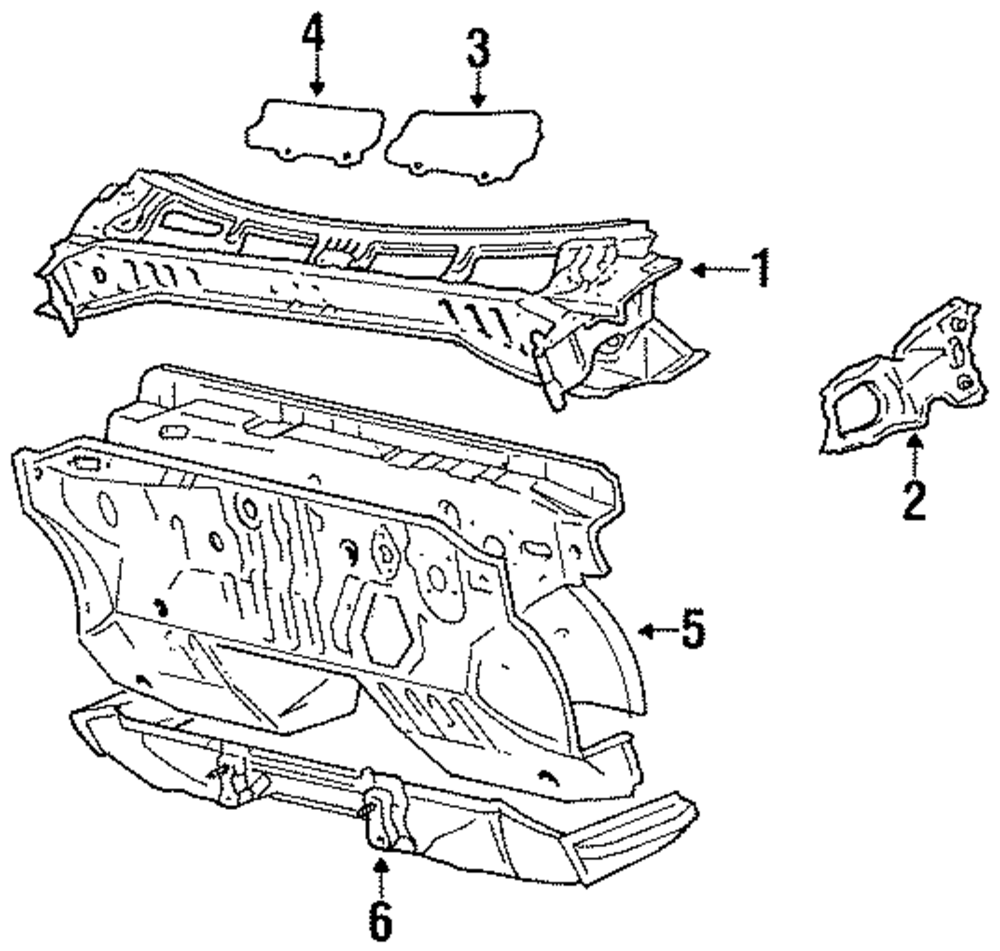 4
3
1
2
5
6