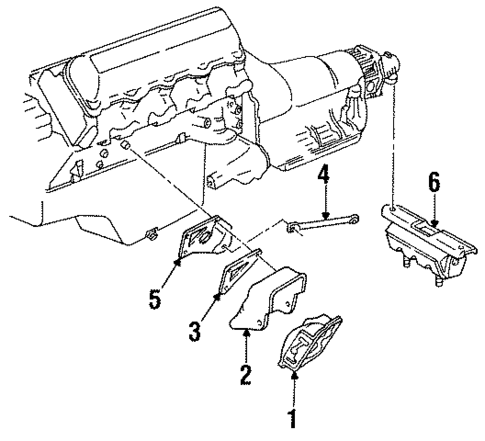 4
6
5
3
2
1