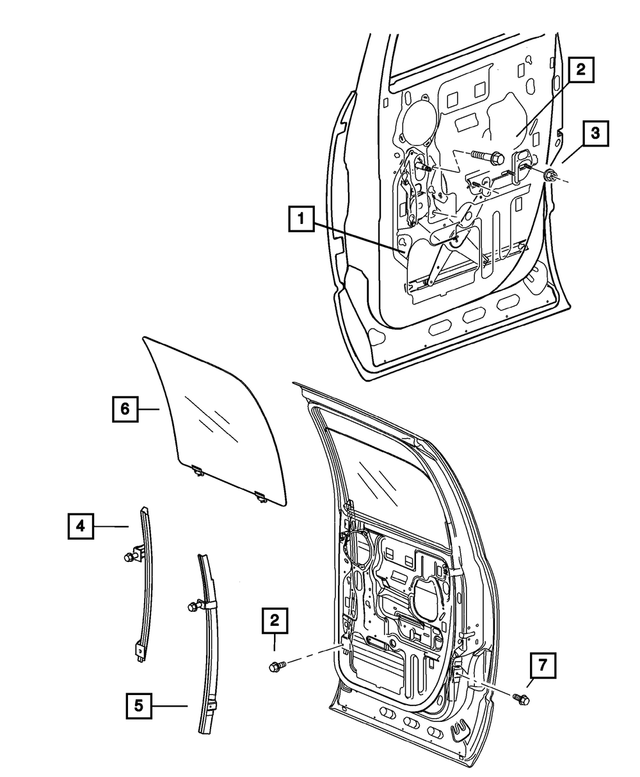 2
3
1
6
4
2
7
5