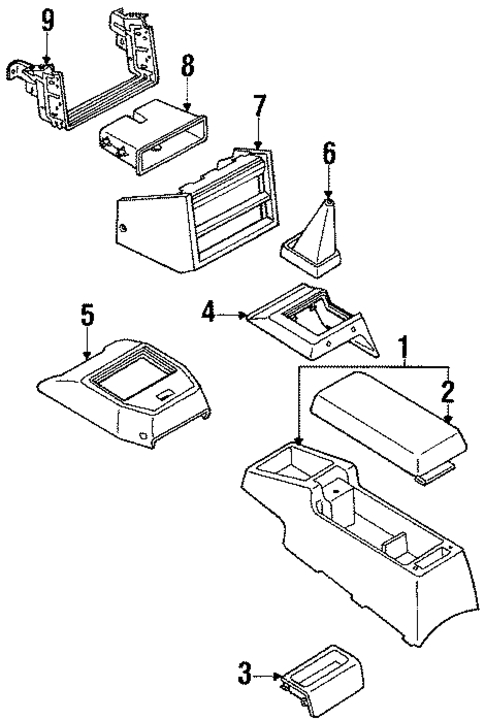 9
8
7
6
5
4
1
2
3