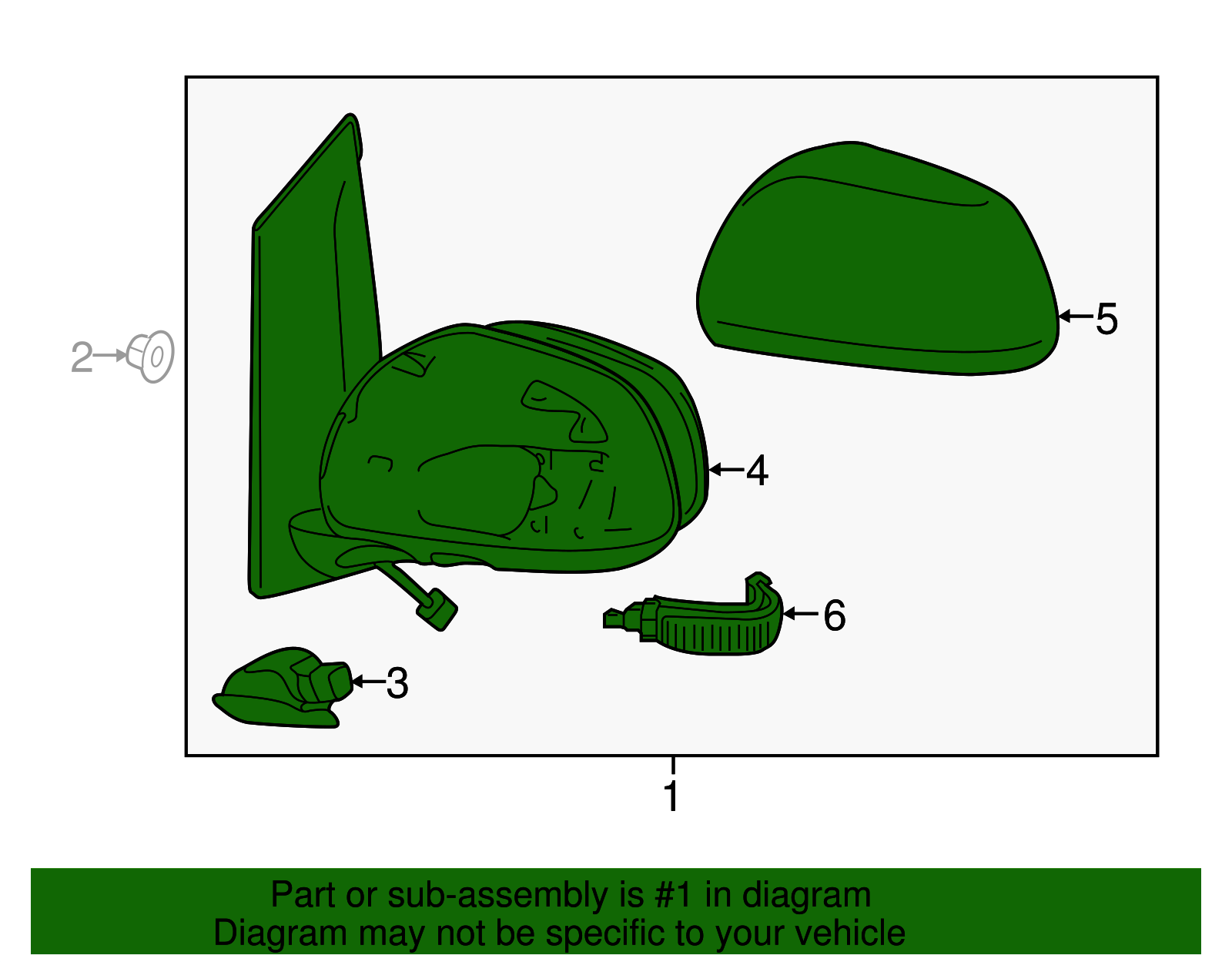 2
5
4
6
3
1

Part or sub-assembly is #1 in diagram
Diagram may not be specific to your vehicle