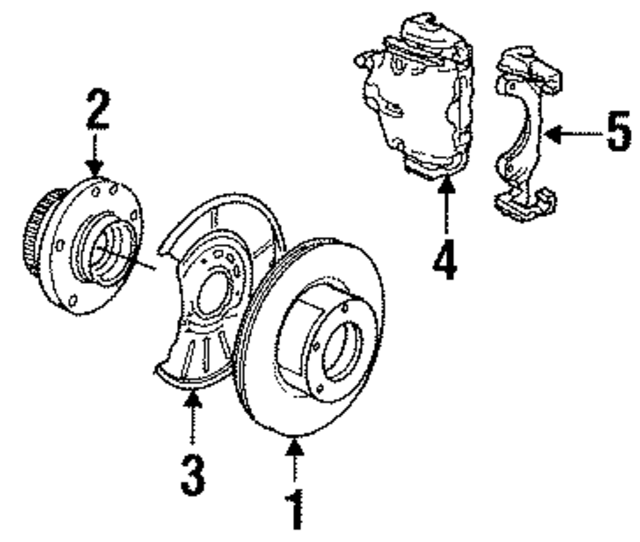 2
5
4
3
1