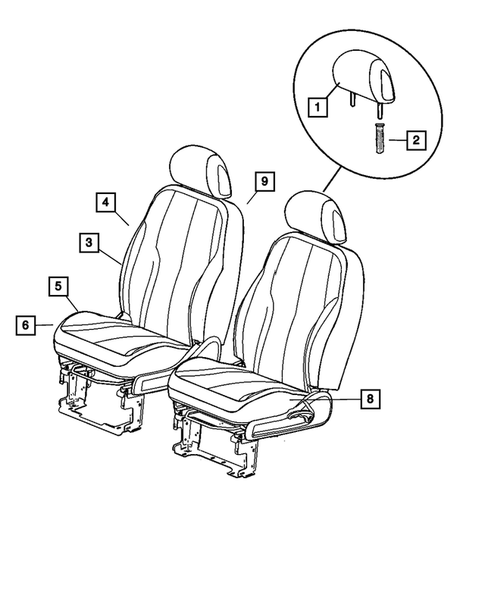 1
2
9
4
3
5
6
8