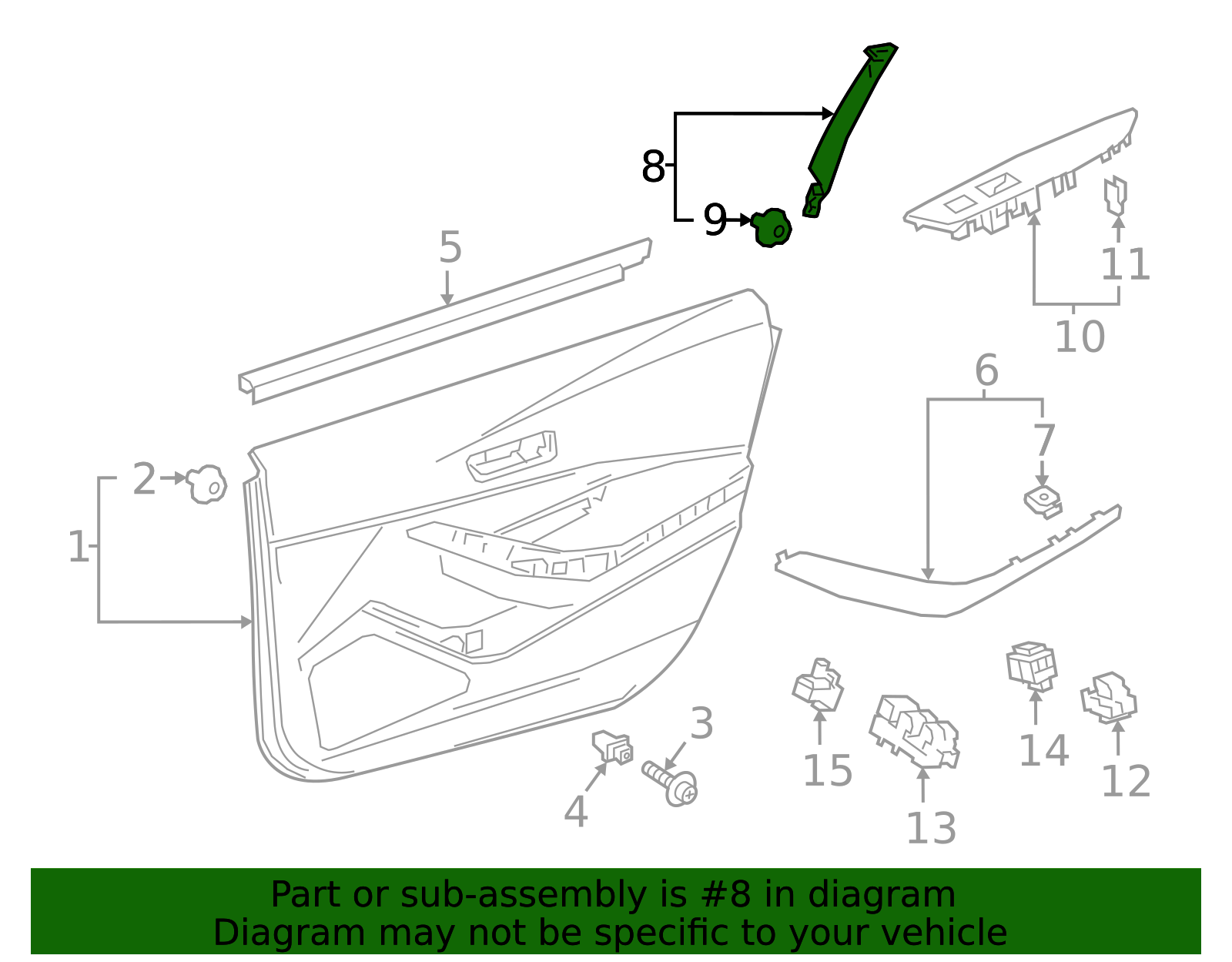 8
9
5
11
10
6
7
2
1
3
4
15
13
14
12

Part or sub-assembly is #8 in diagram
Diagram may not be specific to your vehicle