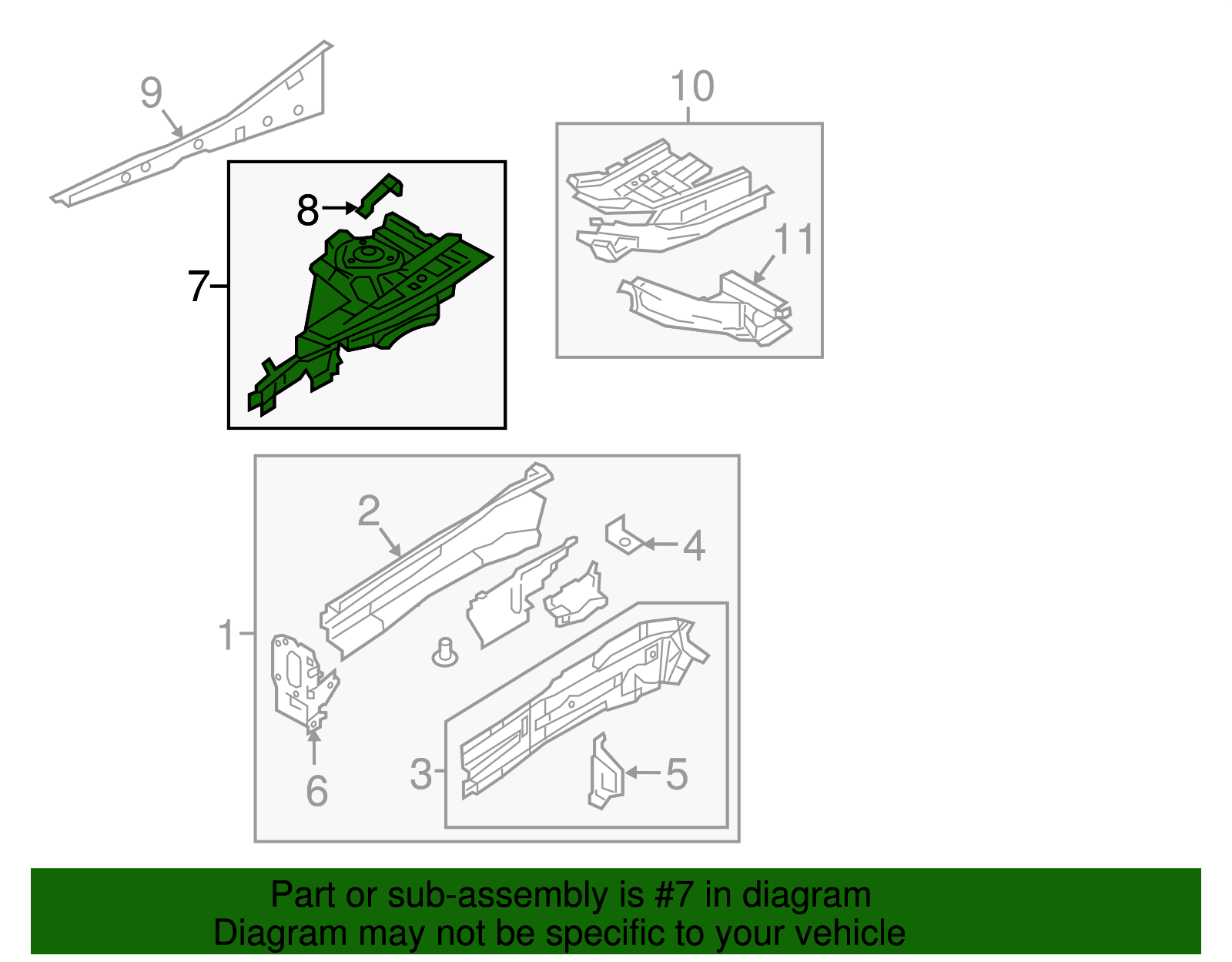 9
10
8
7
11
2
4
1
6
3
5

Part or sub-assembly is #7 in diagram
Diagram may not be specific to your vehicle