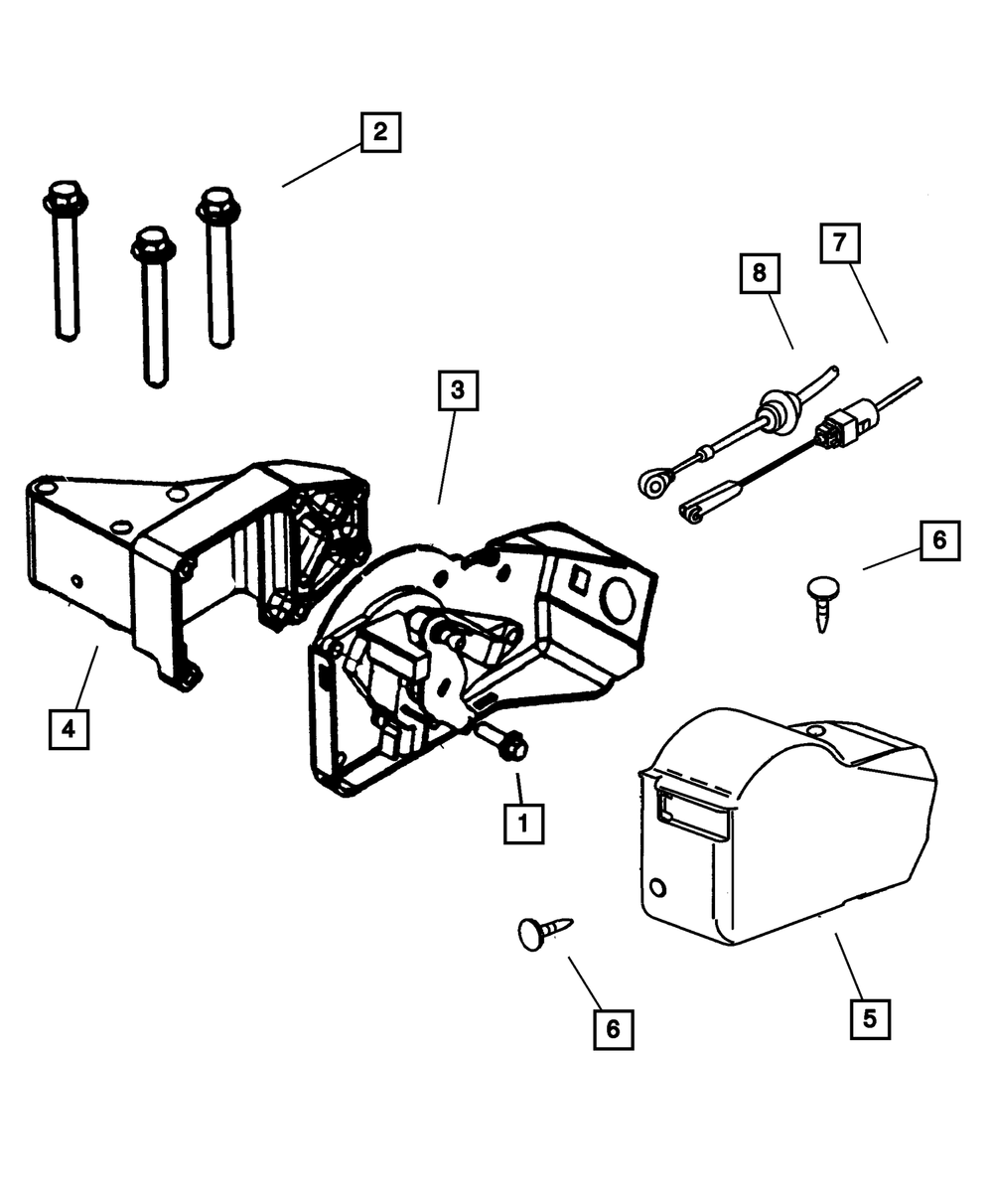 2
7
8
3
6
4
1
5
6