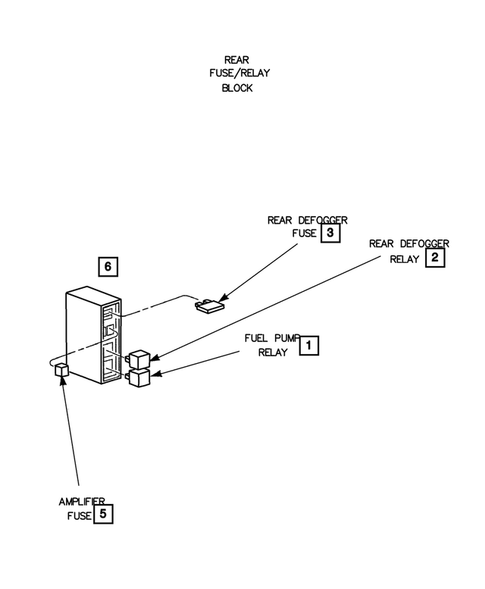 REAR
FUSE/RELAY
BLOCK

REAR DEFOGGER
FUSE 3

REAR DEFOGGER
RELAY 2

6

FUEL PUMP
RELAY 1

AMPLIFIER
FUSE 5