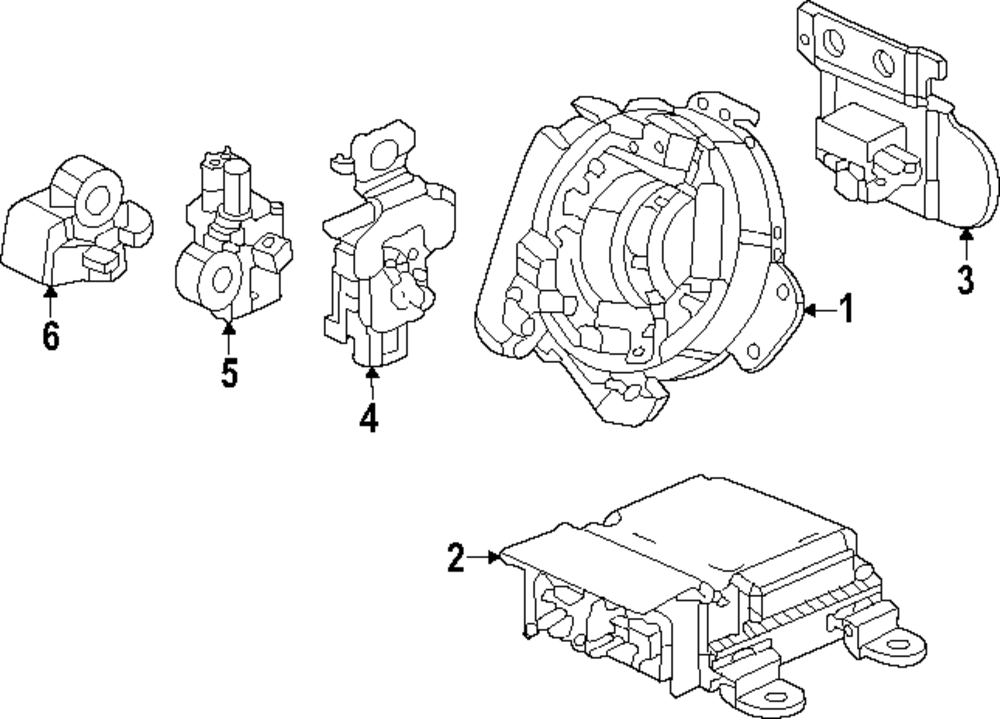 6
5
4
1
3
2