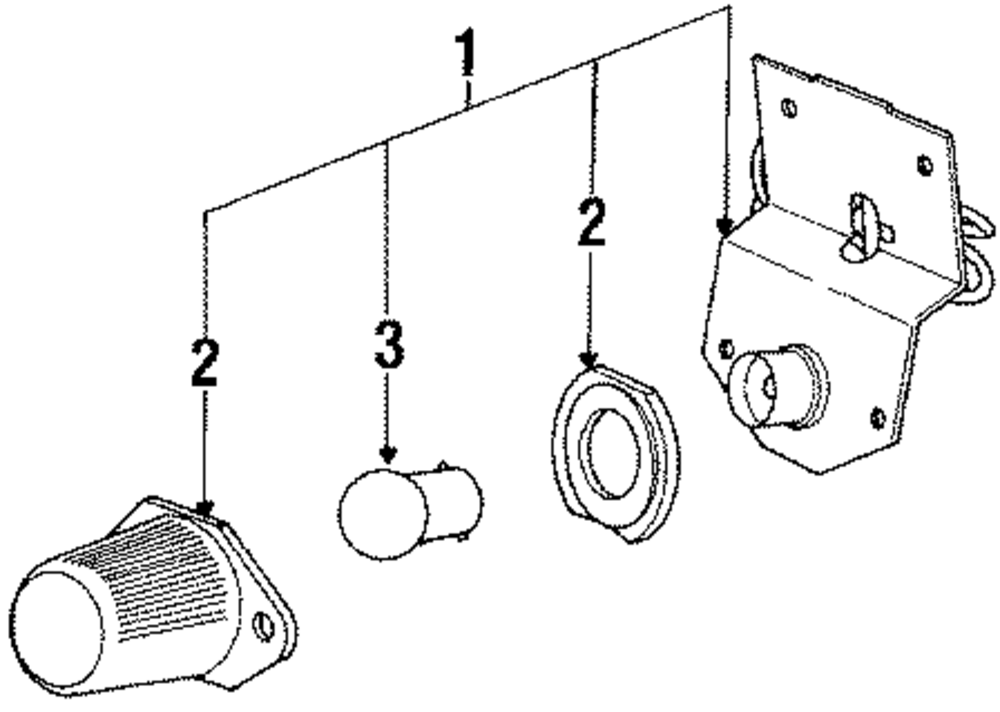 1
2
3
2