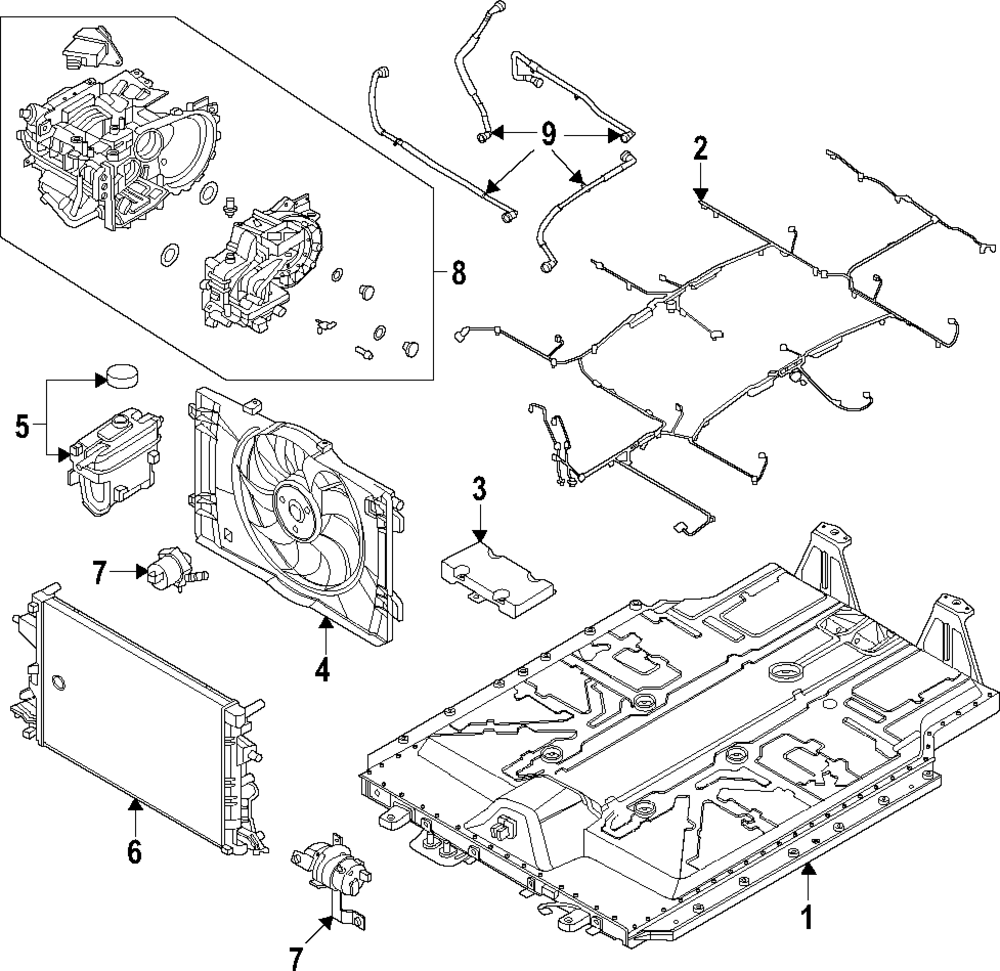 9
2
8
5
3
7
4
6
7
1