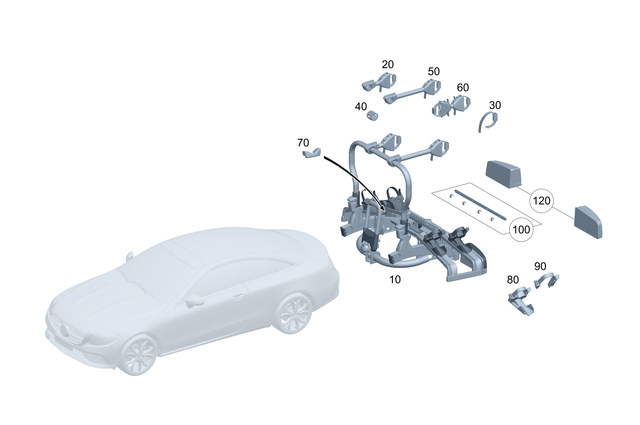 20
50
60
40
30
70
120
100
10
90
80