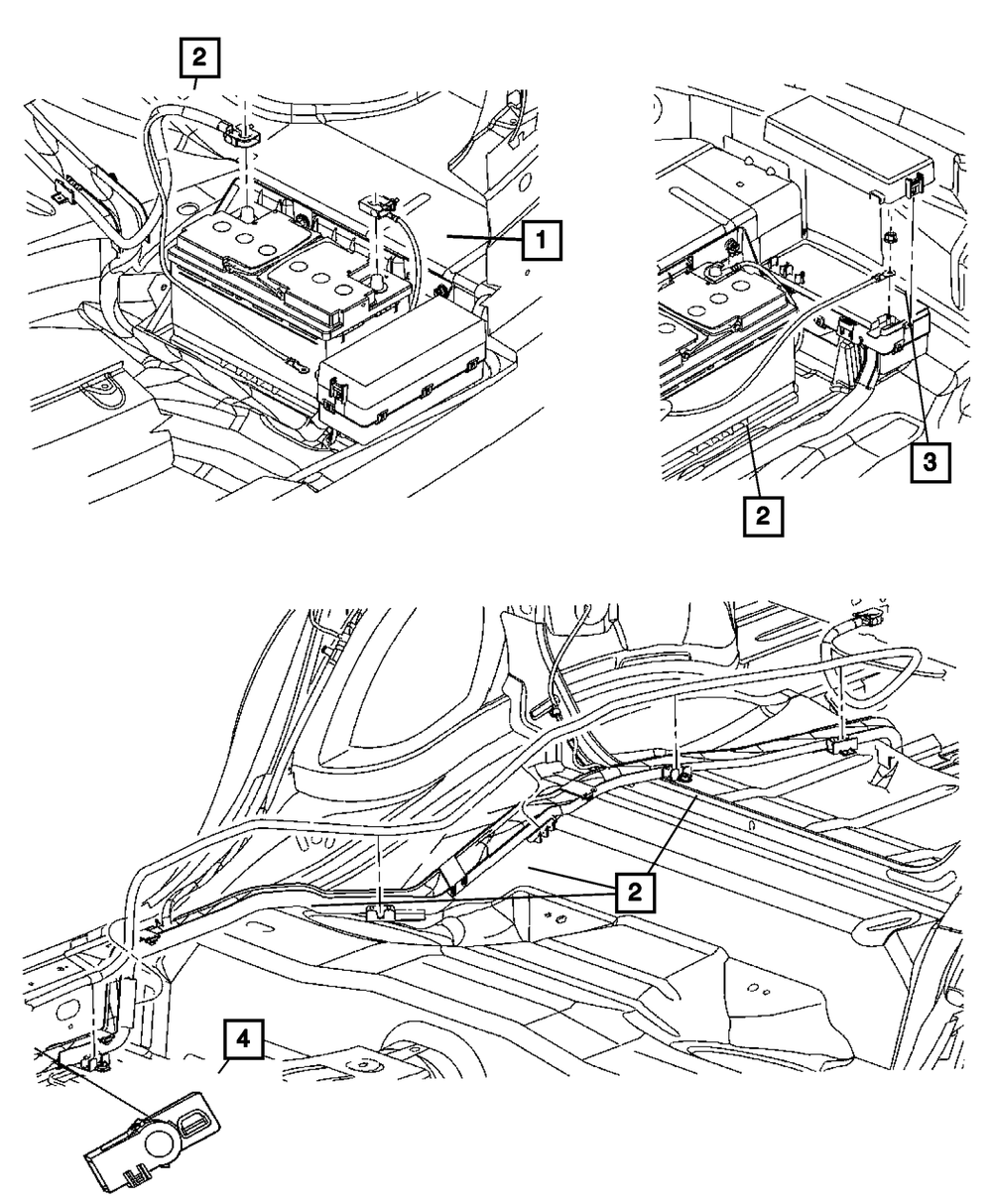 2
1
3
2
2
4