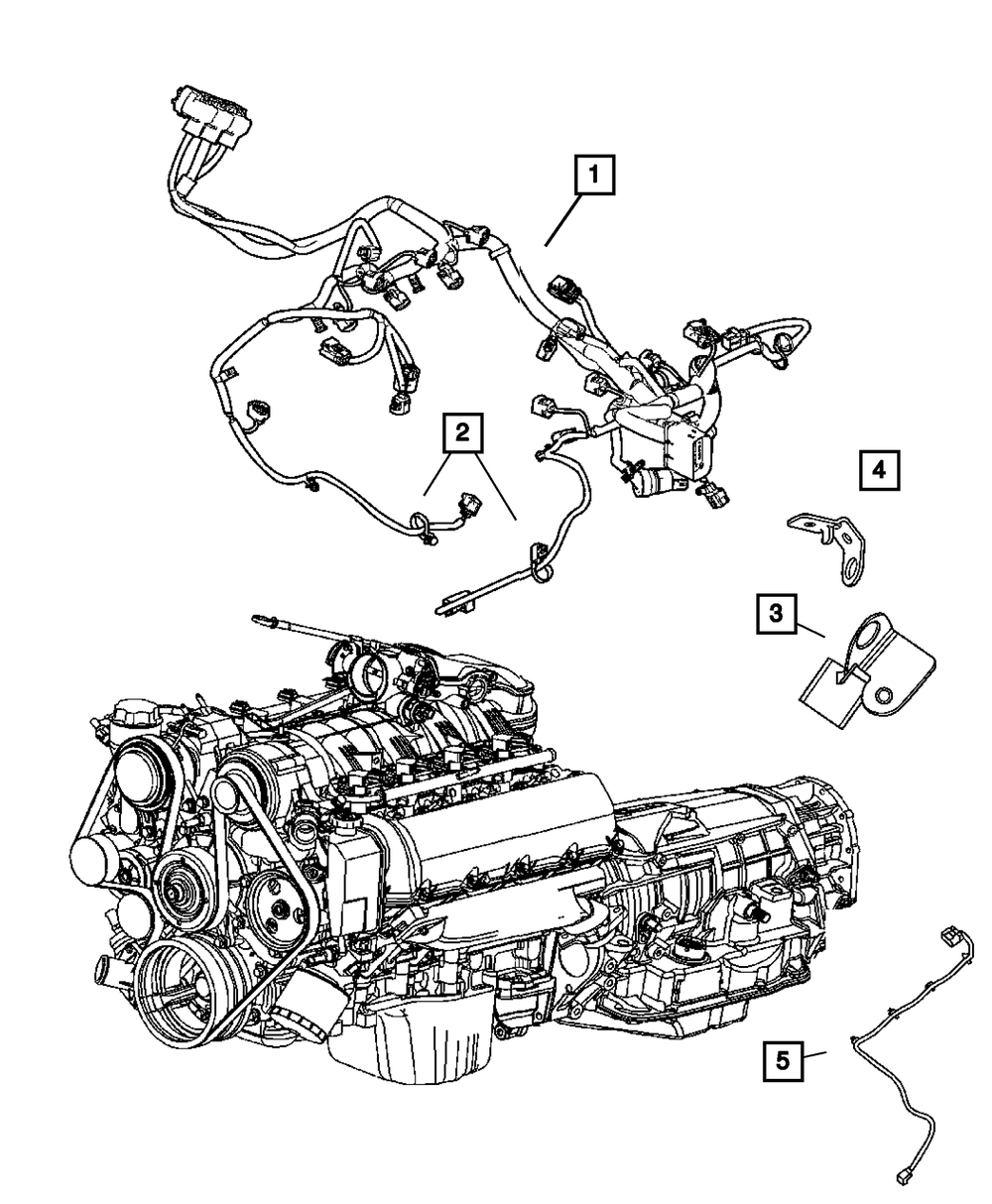 1
2
4
3
5