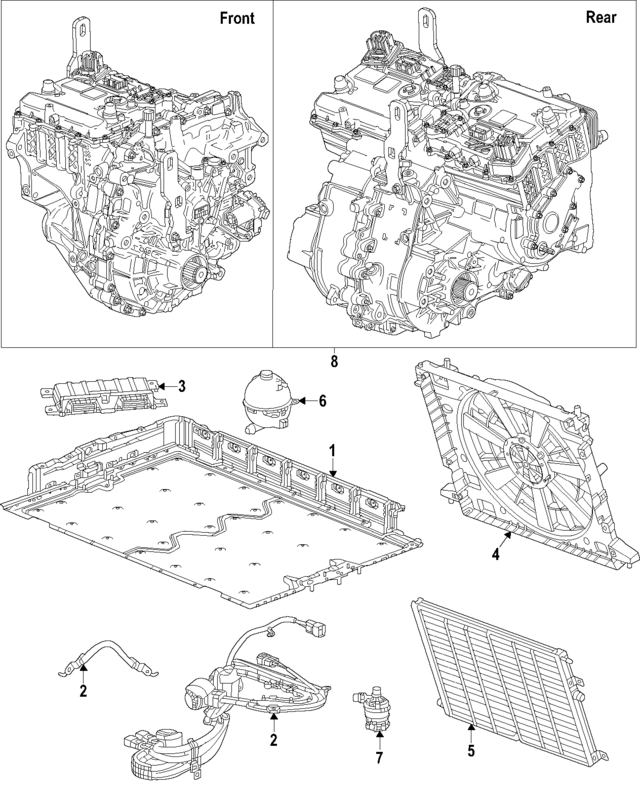 Front

Rear

8

3

6

1

4

2

2

7

5